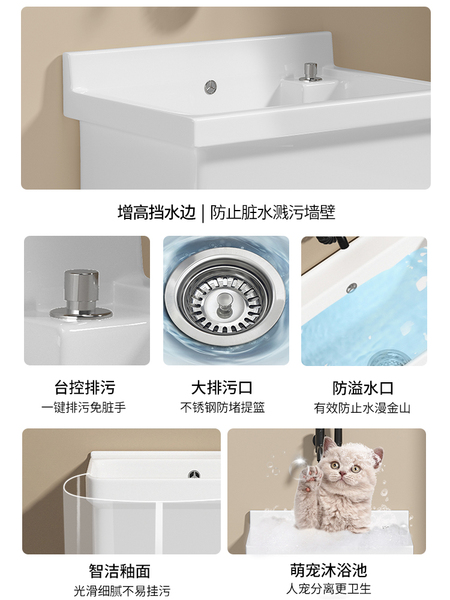 增高挡水边 | 防止脏水溅污墙壁

台控排污
一键排污免脏手

大排污口
不锈钢防堵提篮

防溢水口
有效防止水漫金山

智洁釉面
光滑细腻不易挂污

萌宠沐浴池
人宠分离更卫生