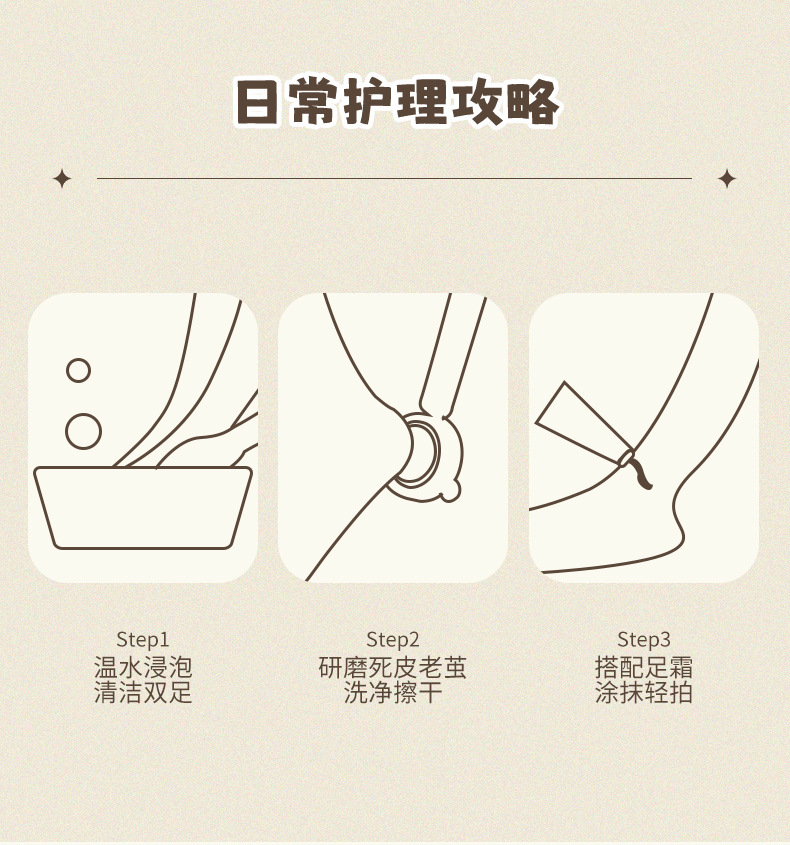 日常护理攻略

Step1
温水浸泡
清洁双足

Step2
研磨死皮老茧
洗净擦干

Step3
搭配足霜
涂抹轻拍