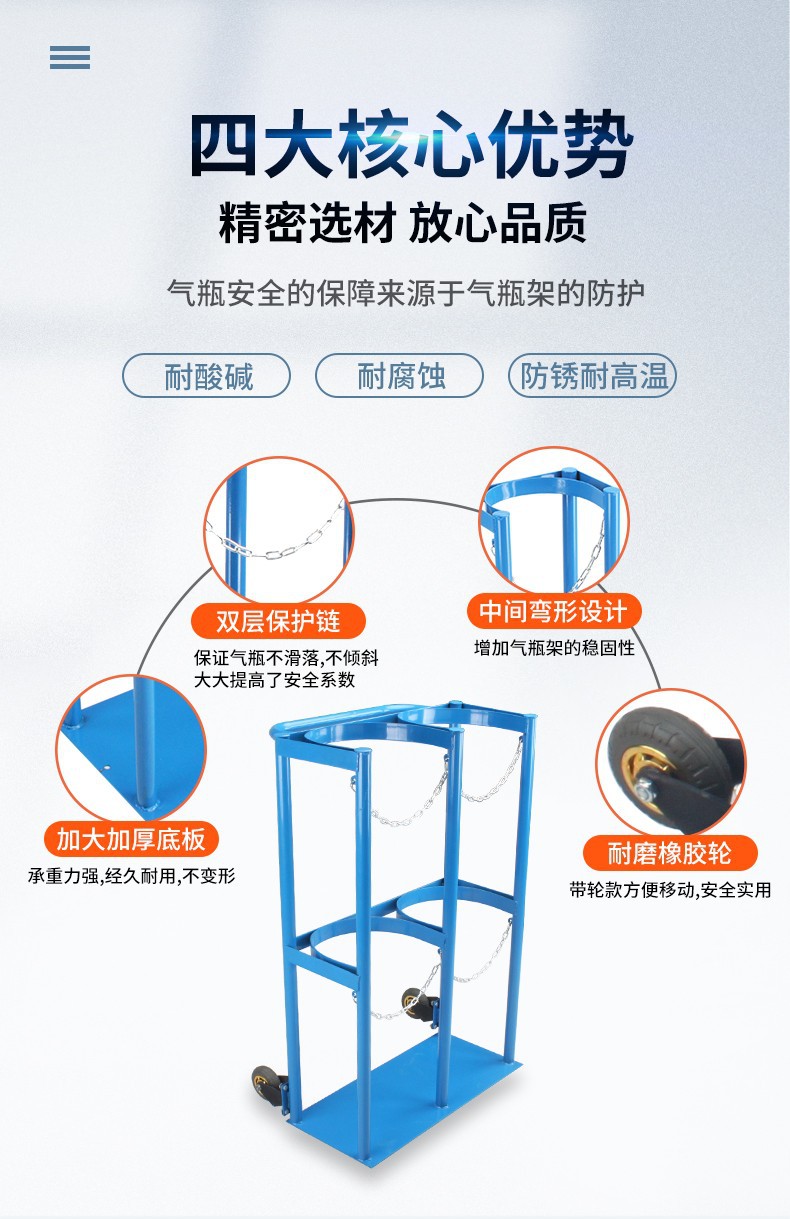 四大核心优势

精密选材 放心品质

气瓶安全的保障来源于气瓶架的防护

耐酸碱 耐腐蚀 防锈耐高温

双层保护链
保证气瓶不滑落,不倾斜
大大提高了安全系数

中间弯形设计
增加气瓶架的稳固性

加大加厚底板
承重力强,经久耐用,不变形

耐磨橡胶轮
带轮款方便移动,安全实用