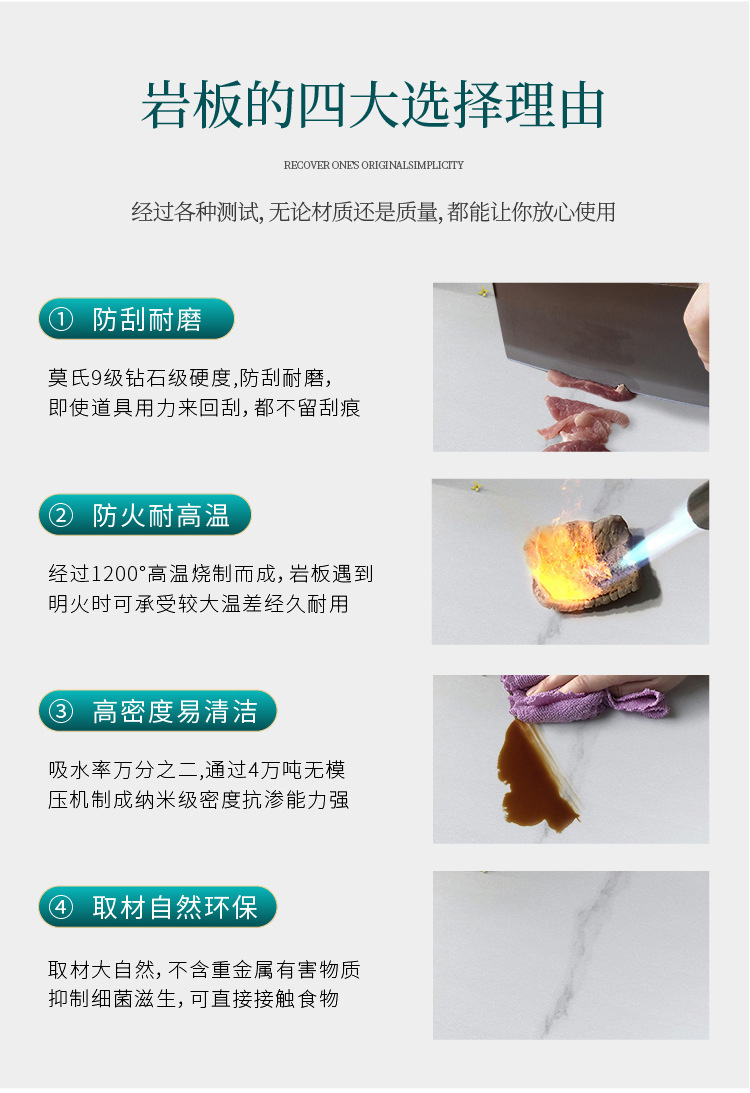 岩板的四大选择理由

RECOVER ONE'S ORIGINALSIMPLICITY

经过各种测试，无论材质还是质量，都能让你放心使用

① 防刮耐磨

莫氏9级钻石级硬度，防刮耐磨，即使道具用力来回刮，都不留刮痕

② 防火耐高温

经过1200°高温烧制而成，岩板遇到明火时可承受较大温差经久耐用

③ 高密度易清洁

吸水率万分之二，通过4万吨无模压机制成纳米级密度抗渗能力强

④ 取材自然环保

取材大自然，不含重金属有害物质抑制细菌滋生，可直接接触食物