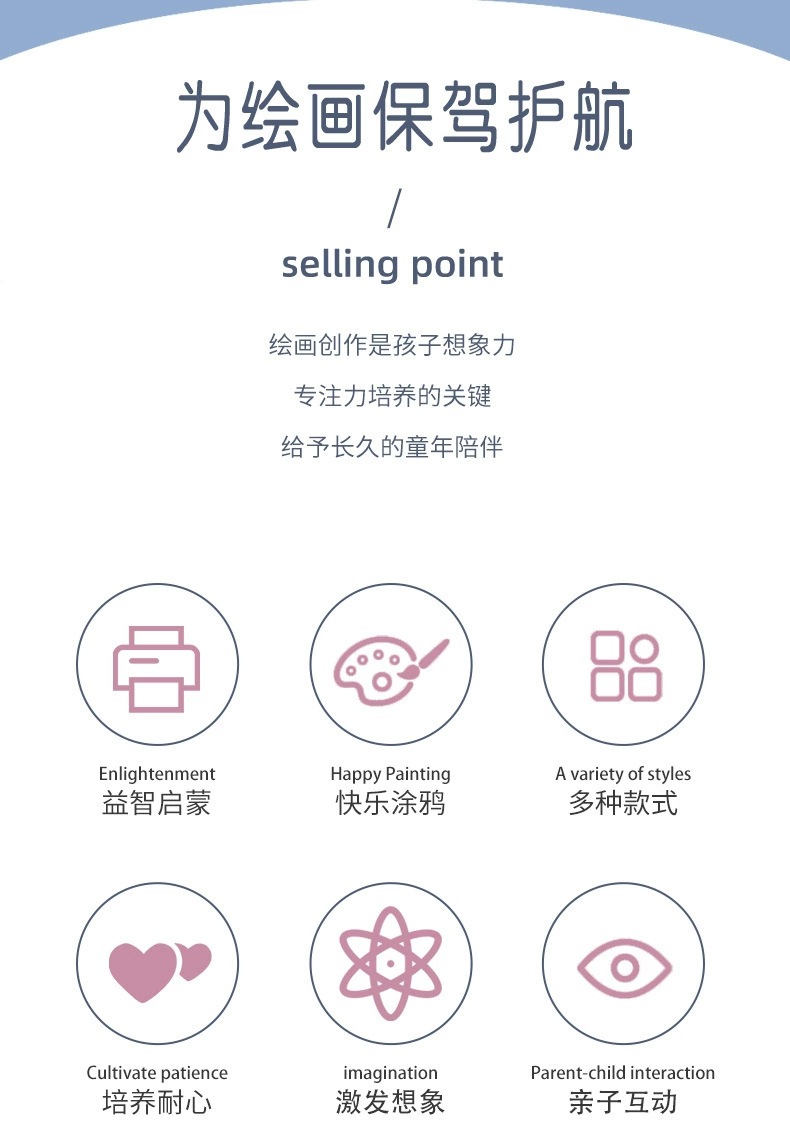 为绘画保驾护航

/

selling point

绘画创作是孩子想象力

专注力培养的关键

给予长久的童年陪伴

Enlightenment
益智启蒙

Happy Painting
快乐涂鸦

A variety of styles
多种款式

Cultivate patience
培养耐心

imagination
激发想象

Parent-child interaction
亲子互动