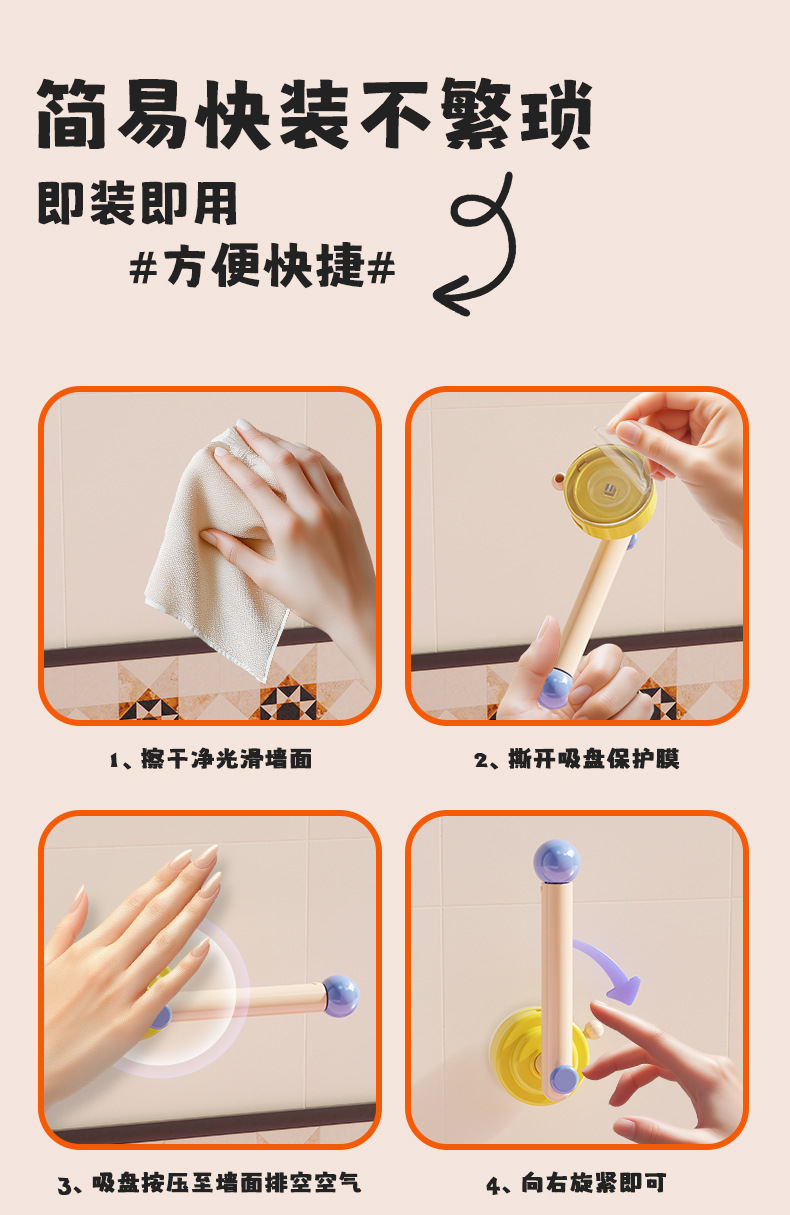 简易快装不繁琐

即装即用

#方便快捷#

1、擦干净光滑墙面

2、撕开吸盘保护膜

3、吸盘按压至墙面排空空气

4、向右旋紧即可