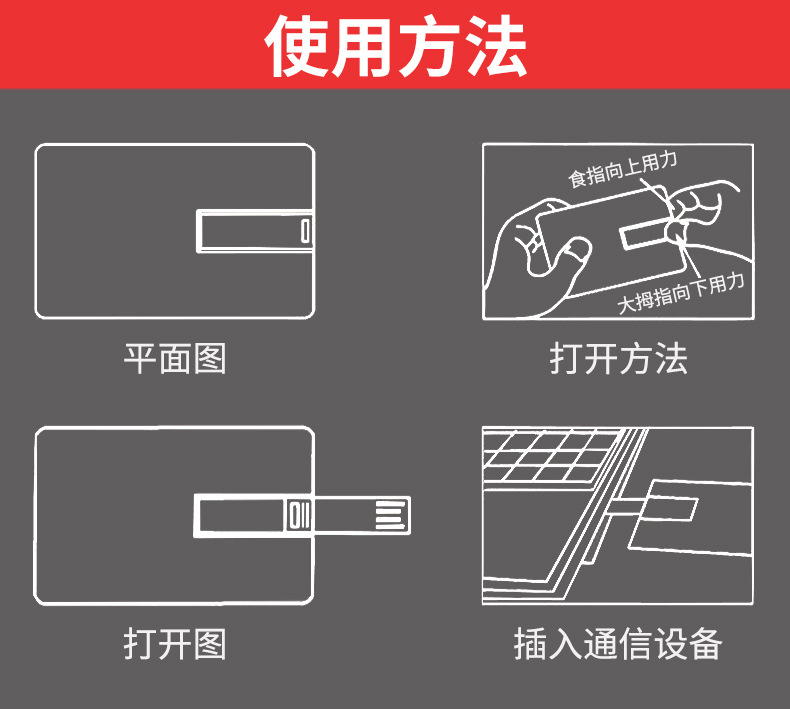 使用方法

平面图

食指向上用力

大拇指向下用力

打开方法

打开图

插入通信设备