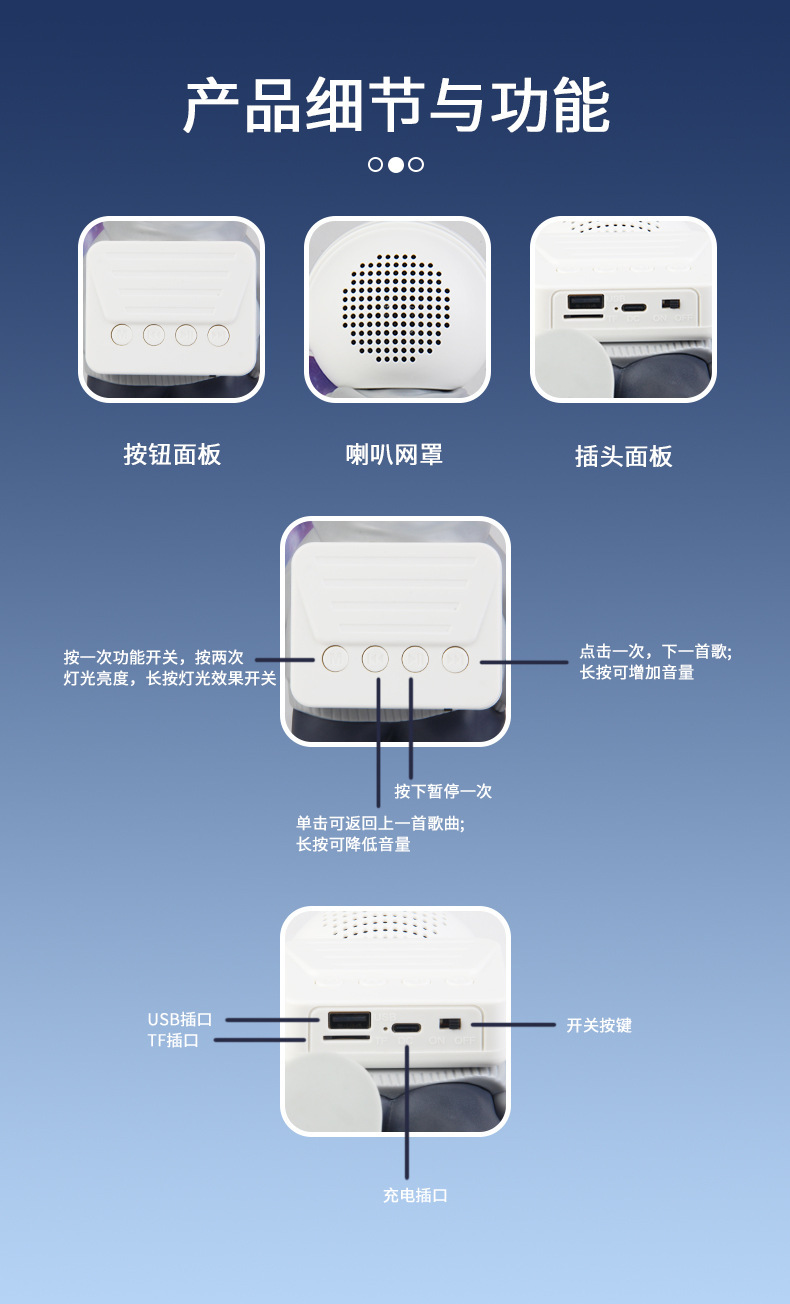 产品细节与功能

按钮面板

喇叭网罩

插头面板

按一次功能开关，按两次灯光亮度，长按灯光效果开关

点击一次，下一首歌;
长按可增加音量

按下暂停一次

单击可返回上一首歌曲;
长按可降低音量

USB插口
TF插口

开关按键

充电插口