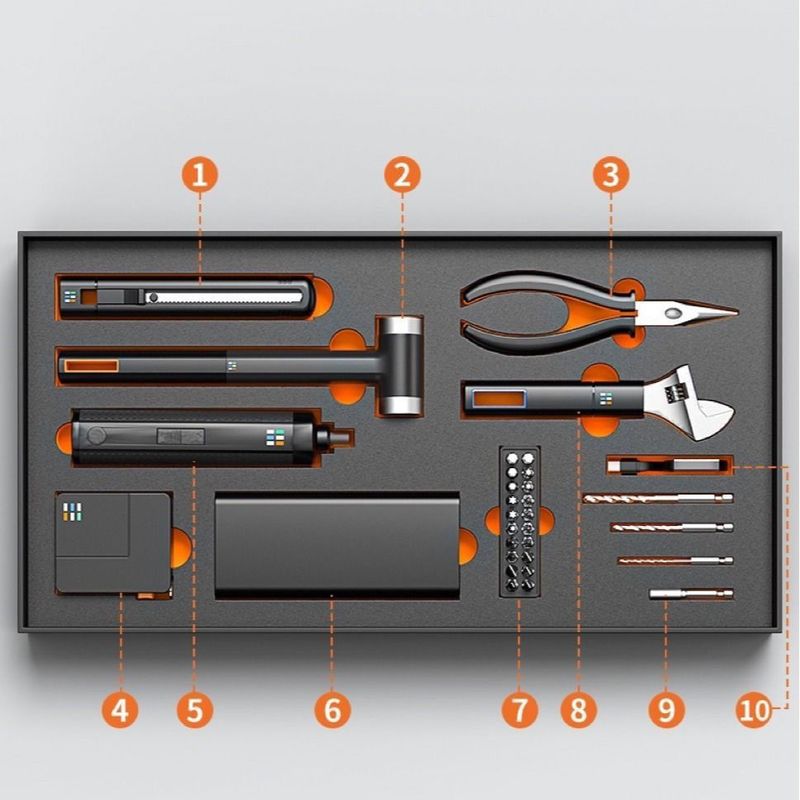 1
2
3
4
5
6
7
8
9
10