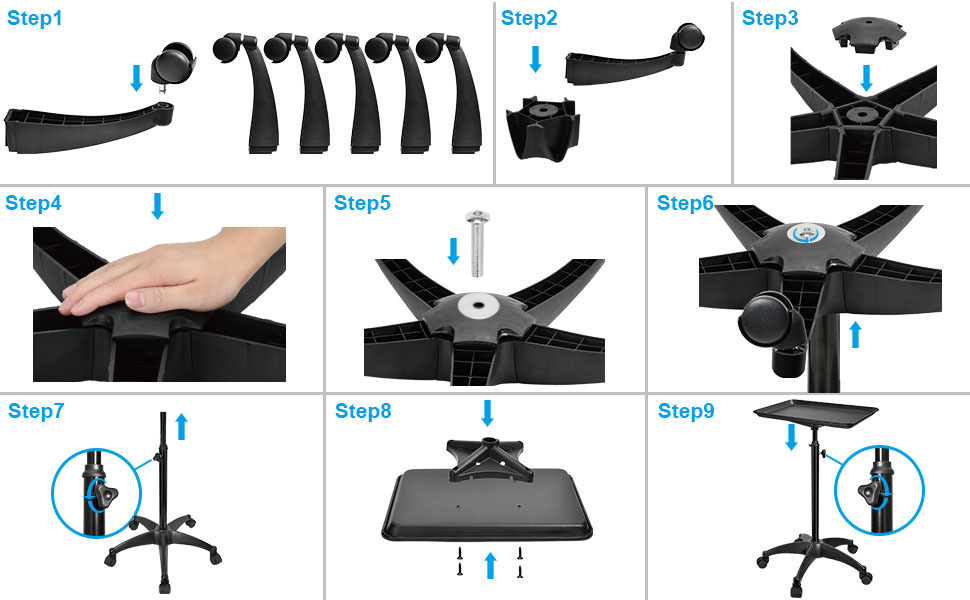 Step1

Step2

Step3

Step4

Step5

Step6

Step7

Step8

Step9