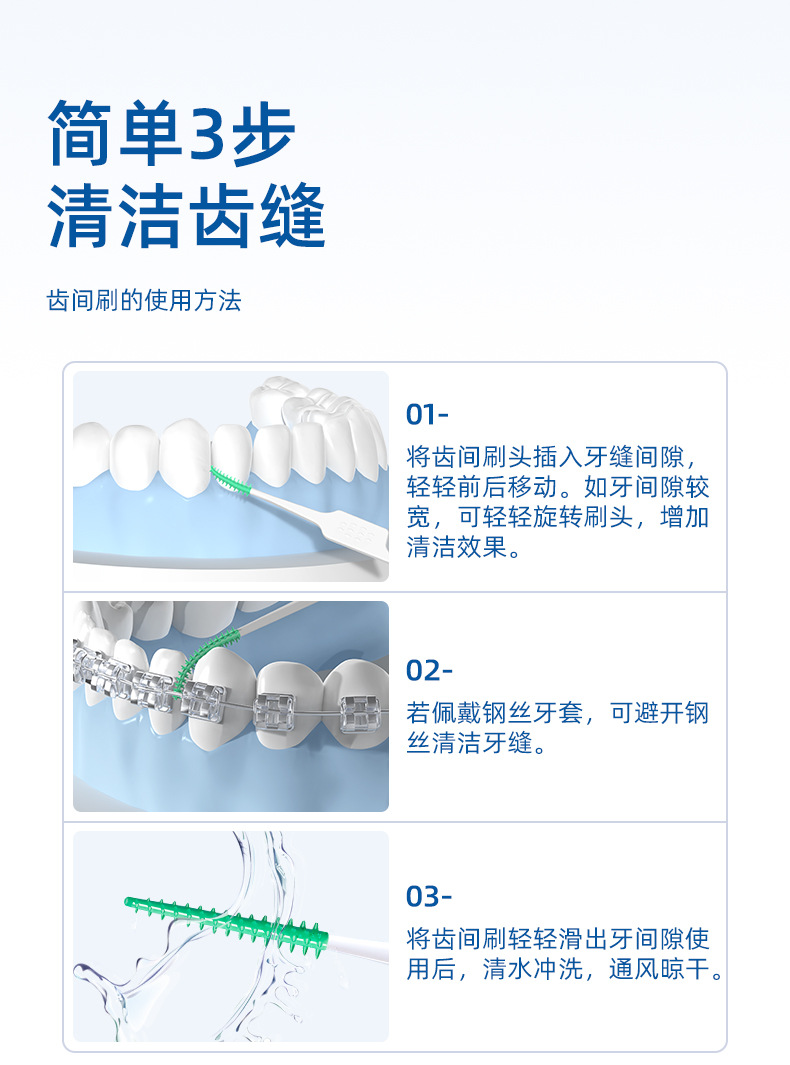 简单3步
清洁齿缝

齿间刷的使用方法

01-
将齿间刷头插入牙缝间隙，轻轻前后移动。如牙间隙较宽，可轻轻旋转刷头，增加清洁效果。

02-
若佩戴钢丝牙套，可避开钢丝清洁牙缝。

03-
将齿间刷轻轻滑出牙间隙使用后，清水冲洗，通风晾干。