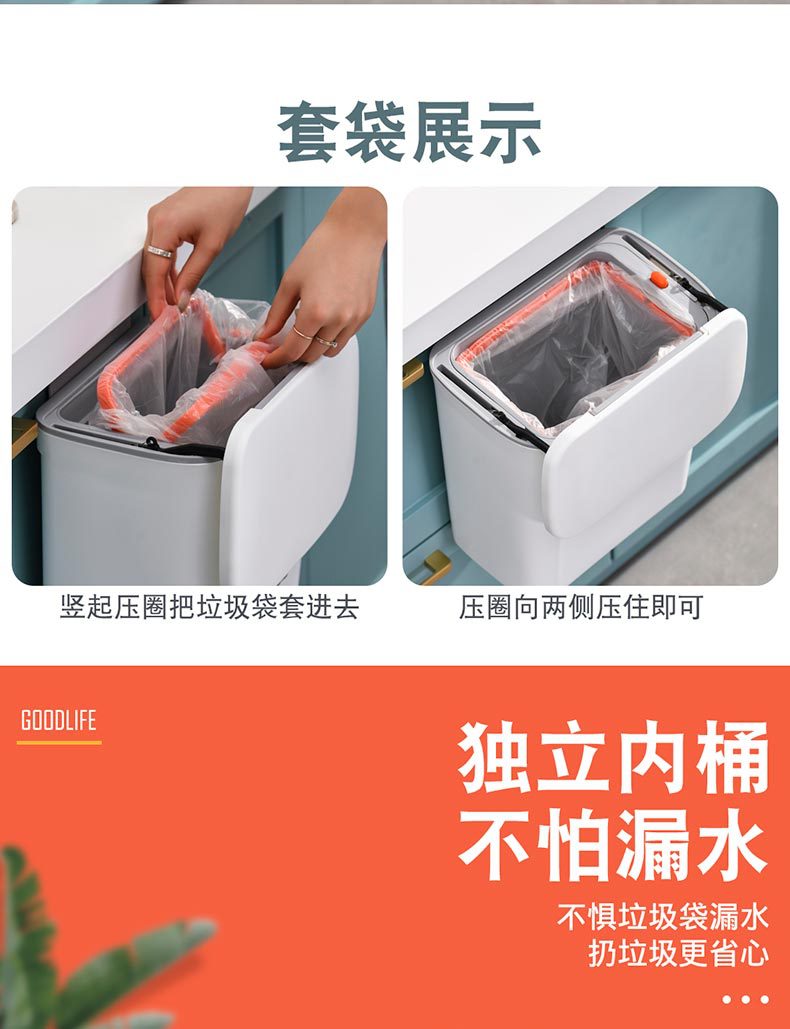 套袋展示

竖起压圈把垃圾袋套进去

压圈向两侧压住即可

GOODLIFE

独立内桶
不怕漏水

不惧垃圾袋漏水
扔垃圾更省心