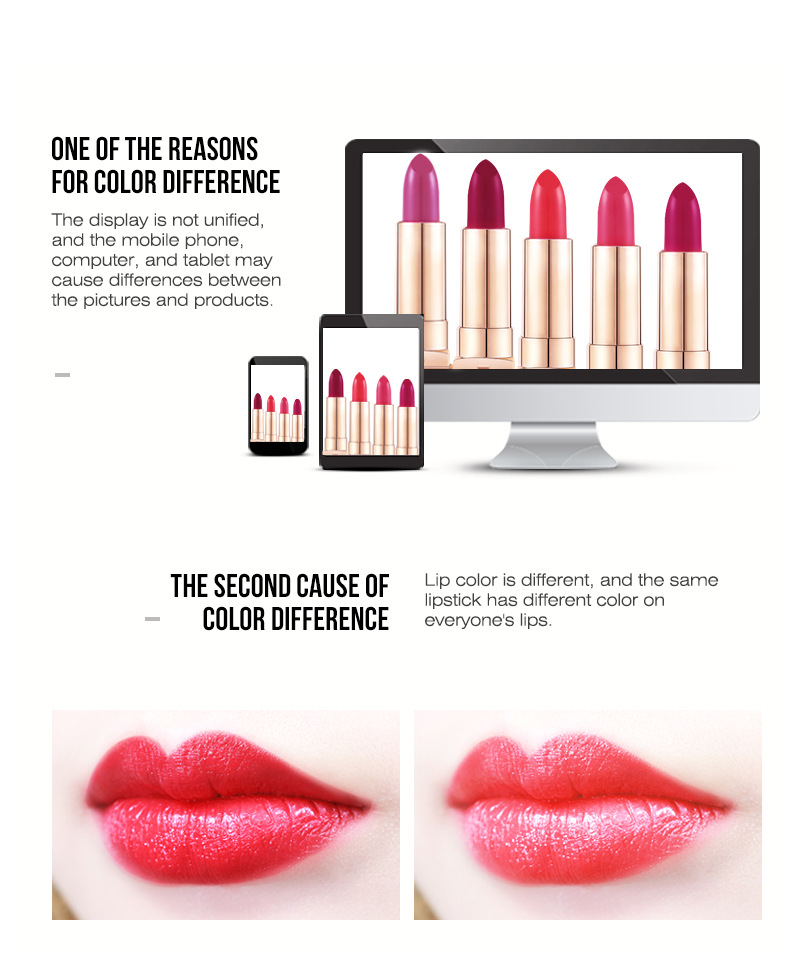 ONE OF THE REASONS FOR COLOR DIFFERENCE

The display is not unified, and the mobile phone, computer, and tablet may cause differences between the pictures and products.

THE SECOND CAUSE OF COLOR DIFFERENCE

Lip color is different, and the same lipstick has different color on everyone's lips.