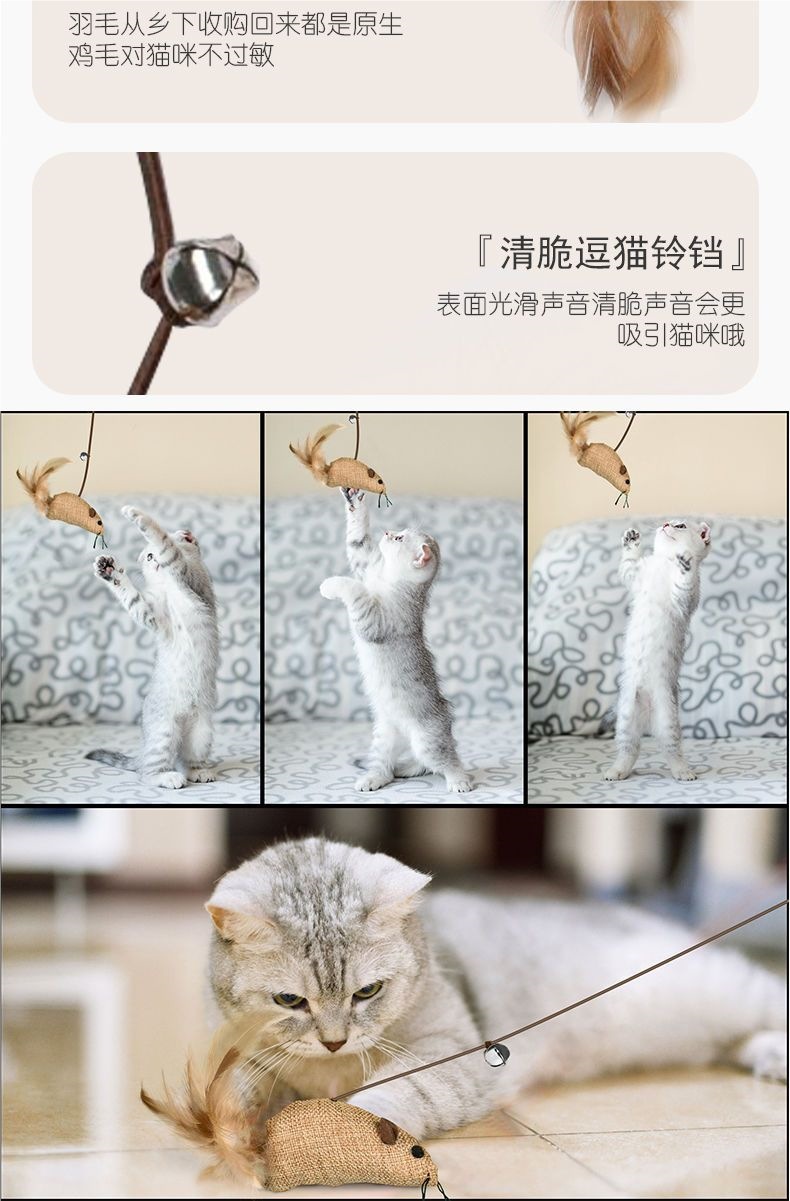 羽毛从乡下收购回来都是原生鸡毛对猫咪不过敏

『清脆逗猫铃铛』

表面光滑声音清脆声音会更吸引猫咪哦