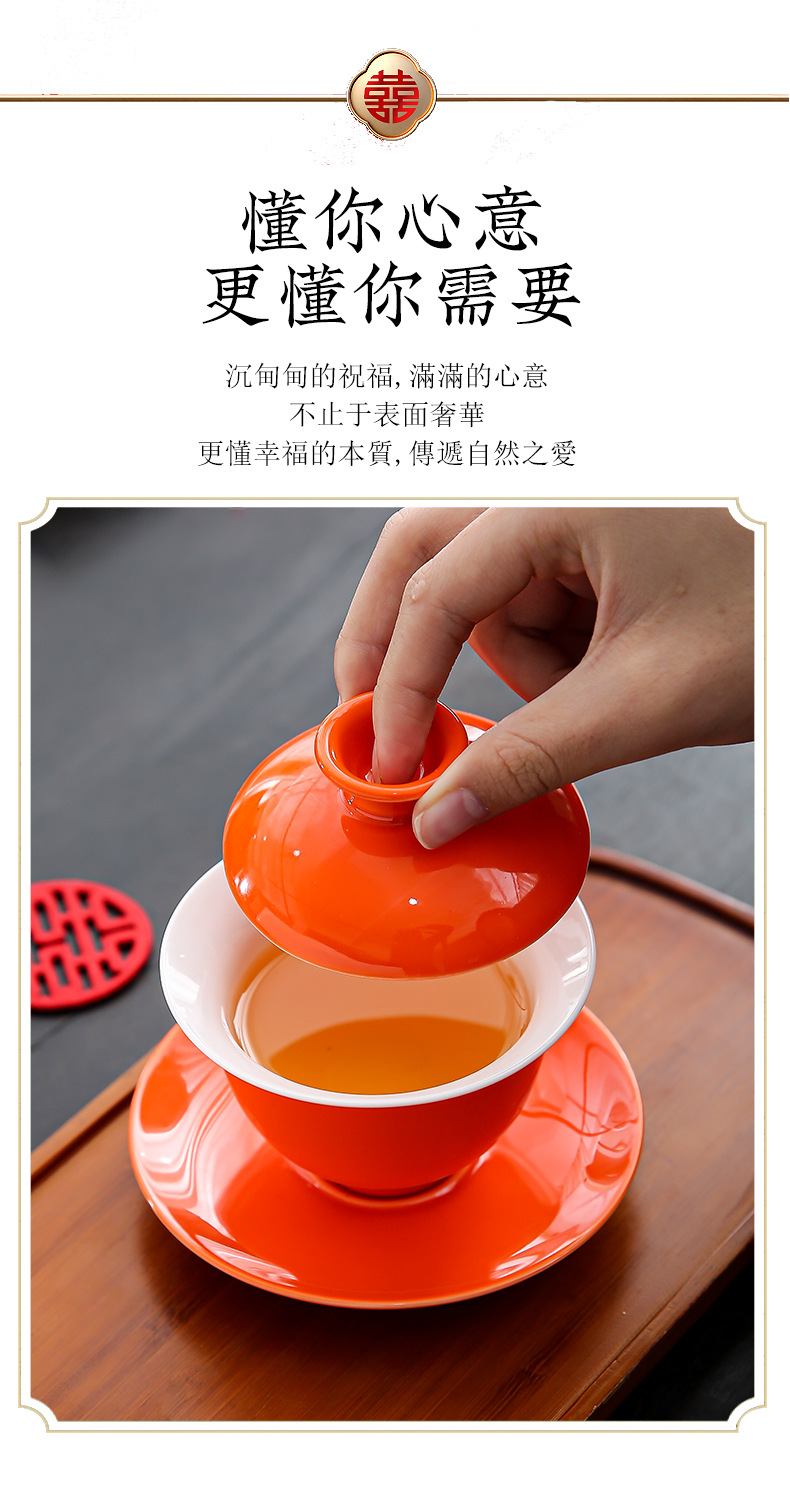 囍

懂你心意
更懂你需要

沉甸甸的祝福,滿滿的心意
不止于表面奢華
更懂幸福的本質,傳遞自然之愛