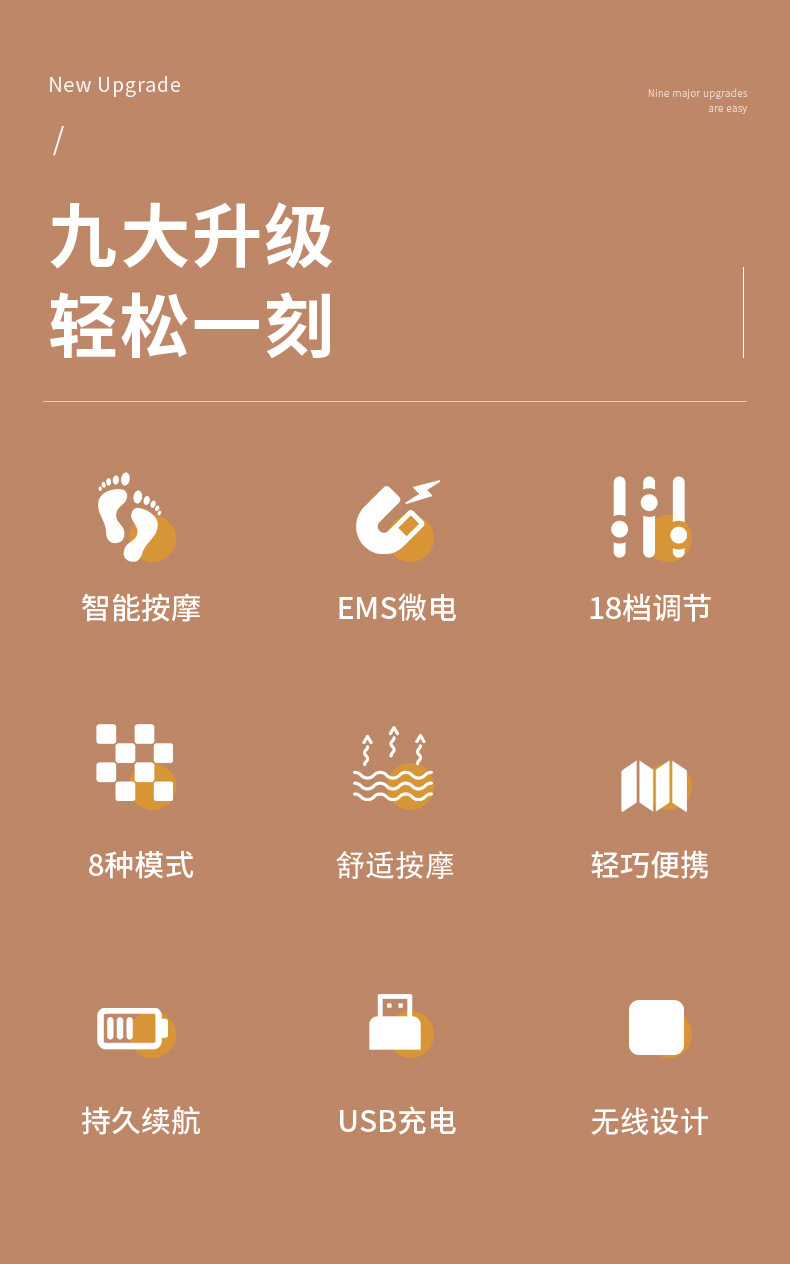 New Upgrade

Nine major upgrades
are easy

/

九大升级
轻松一刻

智能按摩

EMS微电

18档调节

8种模式

舒适按摩

轻巧便携

持久续航

USB充电

无线设计