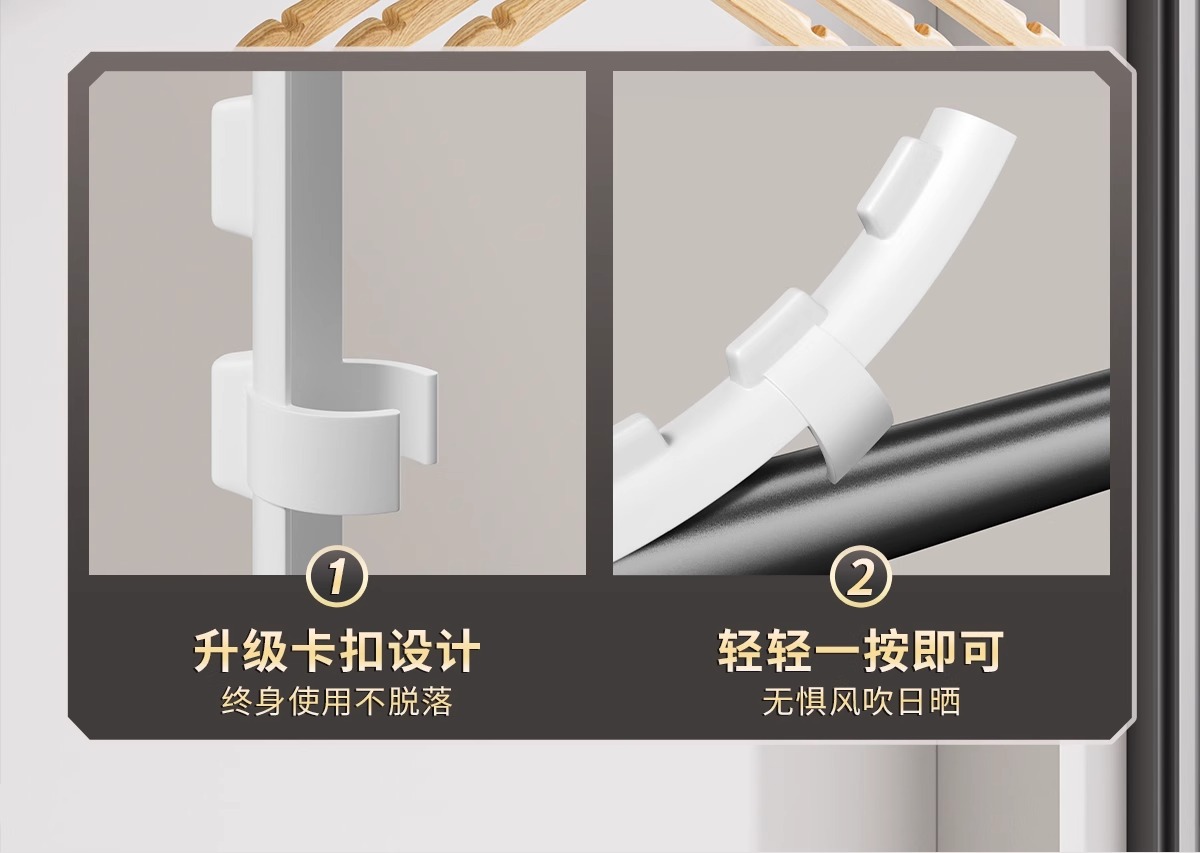 ①
升级卡扣设计
终身使用不脱落

②
轻轻一按即可
无惧风吹日晒