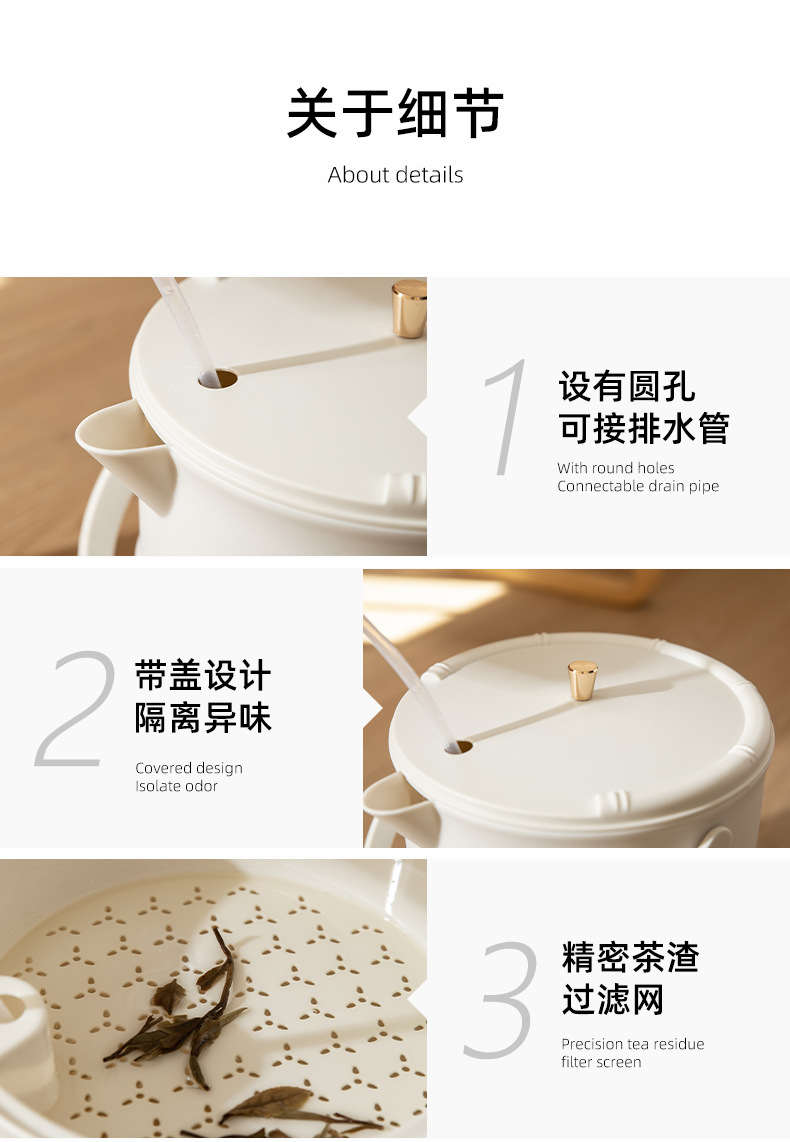 关于细节
About details

1
设有圆孔
可接排水管
With round holes
Connectable drain pipe

2
带盖设计
隔离异味
Covered design
Isolate odor

3
精密茶渣
过滤网
Precision tea residue
filter screen