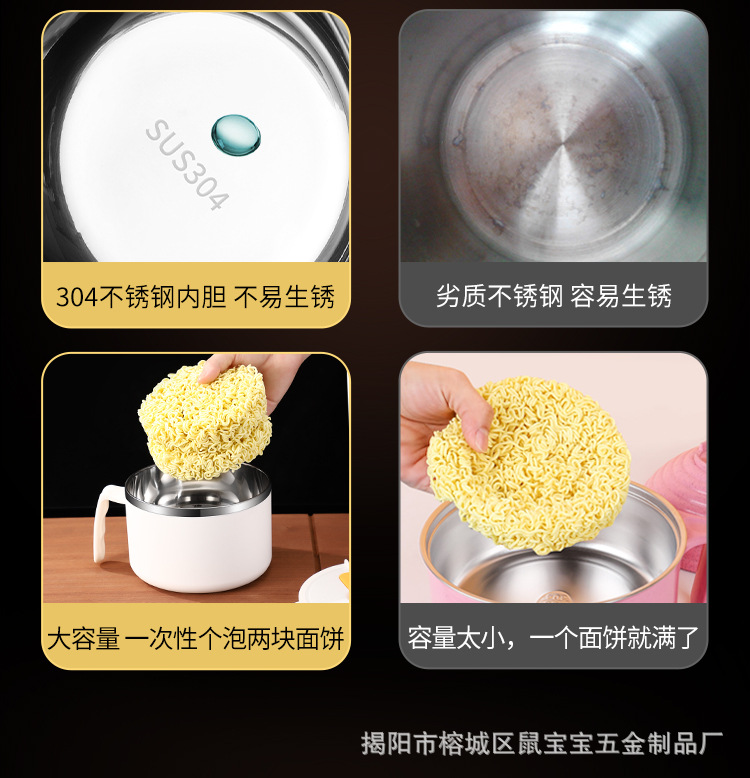 SUS304

304不锈钢内胆 不易生锈

劣质不锈钢 容易生锈

大容量 一次性个泡两块面饼

容量太小，一个面饼就满了

揭阳市榕城区鼠宝宝五金制品厂