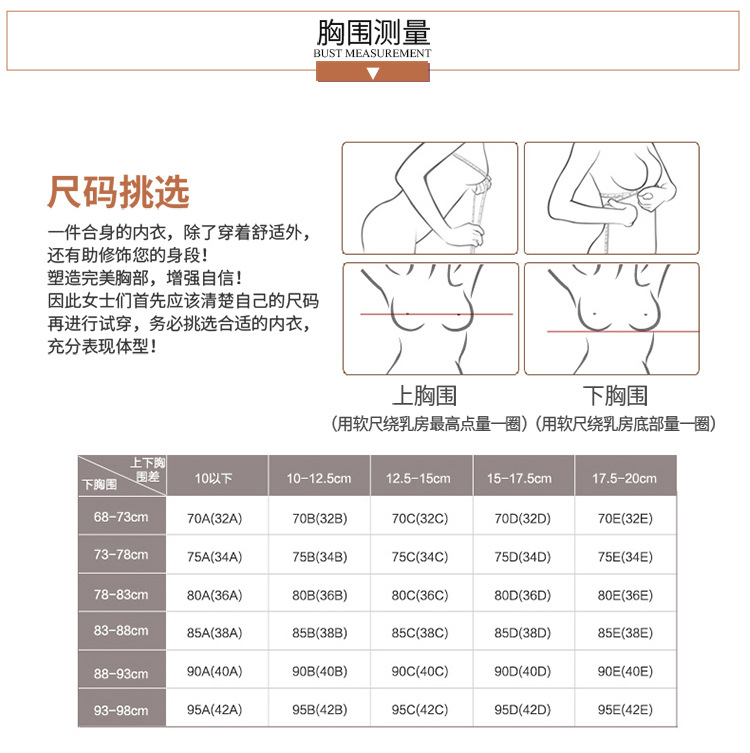 胸围测量
BUST MEASUREMENT

尺码挑选

一件合身的内衣，除了穿着舒适外，还有助修饰您的身段！
塑造完美胸部，增强自信！
因此女士们首先应该清楚自己的尺码再进行试穿，务必挑选合适的内衣，充分表现体型！

上胸围
（用软尺绕乳房最高点量一圈）

下胸围
（用软尺绕乳房底部量一圈）

| 上下胸围差 / 下胸围 | 10以下 | 10-12.5cm | 12.5-15cm | 15-17.5cm | 17.5-20cm |
|---|---|---|---|---|---|
| 68-73cm | 70A(32A) | 70B(32B) | 70C(32C) | 70D(32D) | 70E(32E) |
| 73-78cm | 75A(34A) | 75B(34B) | 75C(34C) | 75D(34D) | 75E(34E) |
| 78-83cm | 80A(36A) | 80B(36B) | 80C(36C) | 80D(36D) | 80E(36E) |
| 83-88cm | 85A(38A) | 85B(38B) | 85C(38C) | 85D(38D) | 85E(38E) |
| 88-93cm | 90A(40A) | 90B(40B) | 90C(40C) | 90D(40D) | 90E(40E) |
| 93-98cm | 95A(42A) | 95B(42B) | 95C(42C) | 95D(42D) | 95E(42E) |