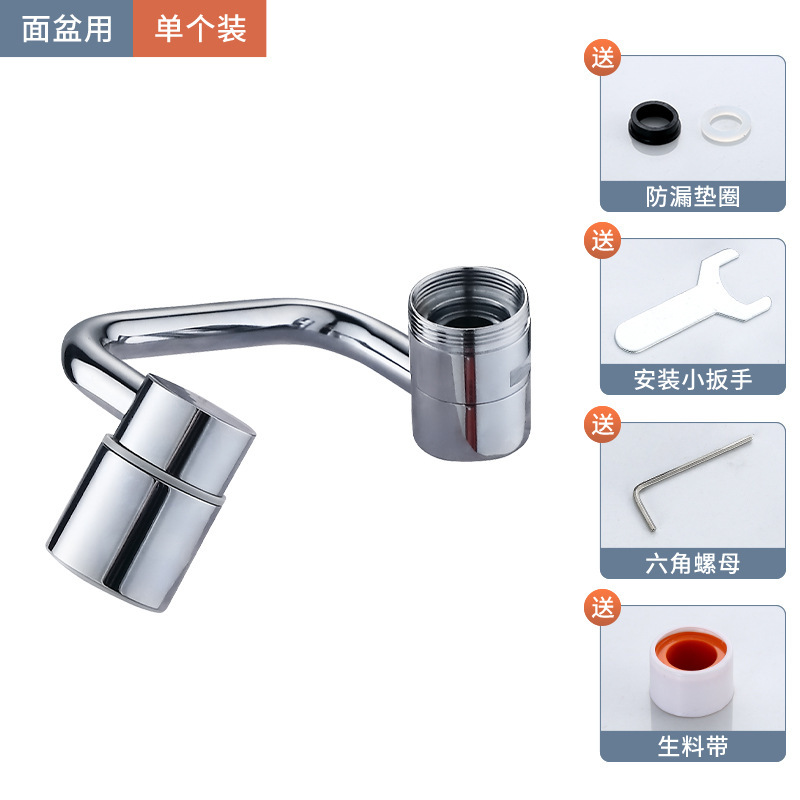 面盆用 单个装

送
防漏垫圈

送
安装小扳手

送
六角螺母

送
生料带