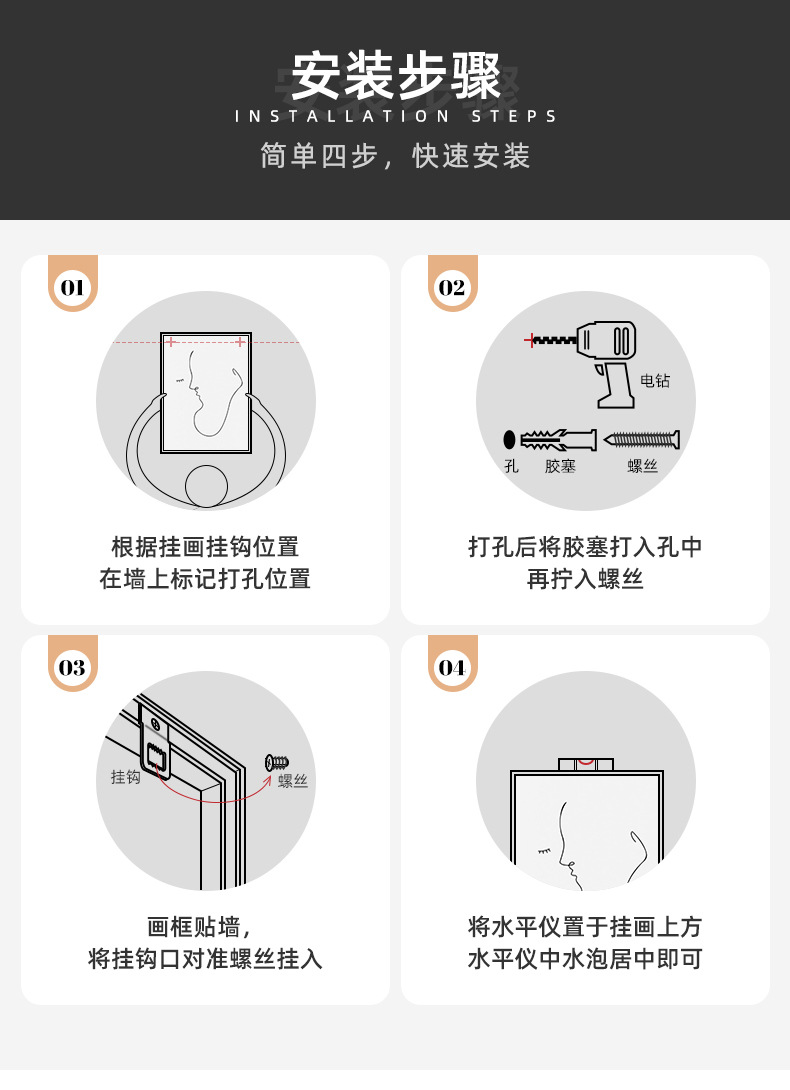 安装步骤
INSTALLATION STEPS
简单四步，快速安装

01

根据挂画挂钩位置
在墙上标记打孔位置

02

电钻
孔 胶塞 螺丝

打孔后将胶塞打入孔中
再拧入螺丝

03

挂钩
螺丝

画框贴墙，
将挂钩口对准螺丝挂入

04

将水平仪置于挂画上方
水平仪中水泡居中即可