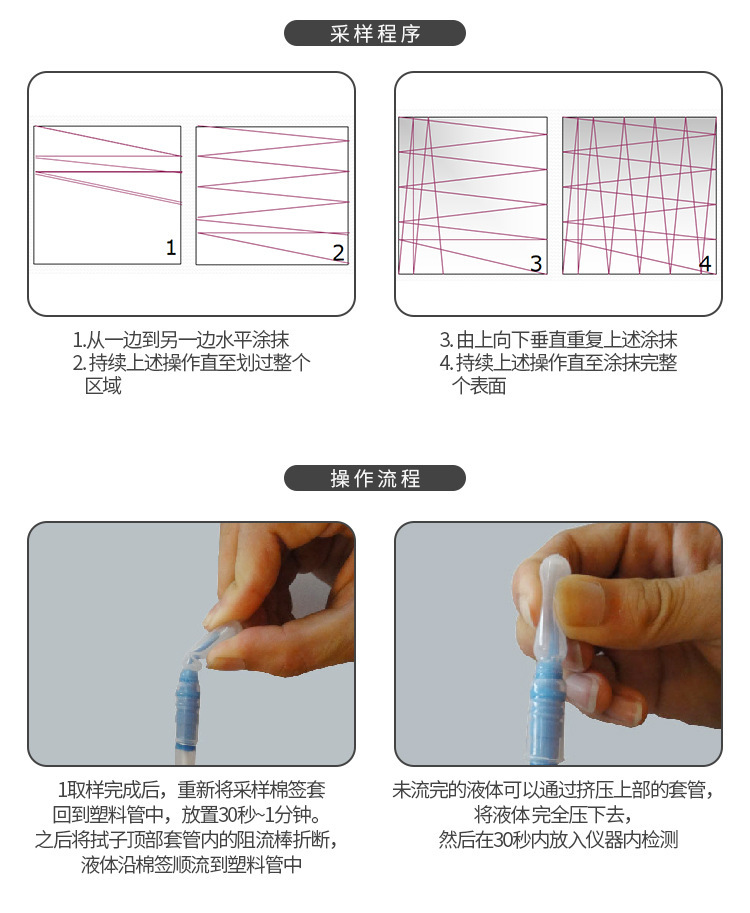 采样程序

1

2

3

4

1.从一边到另一边水平涂抹
2.持续上述操作直至划过整个区域

3.由上向下垂直重复上述涂抹
4.持续上述操作直至涂抹完整个表面

操作流程

1取样完成后，重新将采样棉签套回到塑料管中，放置30秒~1分钟。之后将拭子顶部套管内的阻流棒折断，液体沿棉签顺流到塑料管中

未流完的液体可以通过挤压上部的套管，将液体完全压下去，然后在30秒内放入仪器内检测