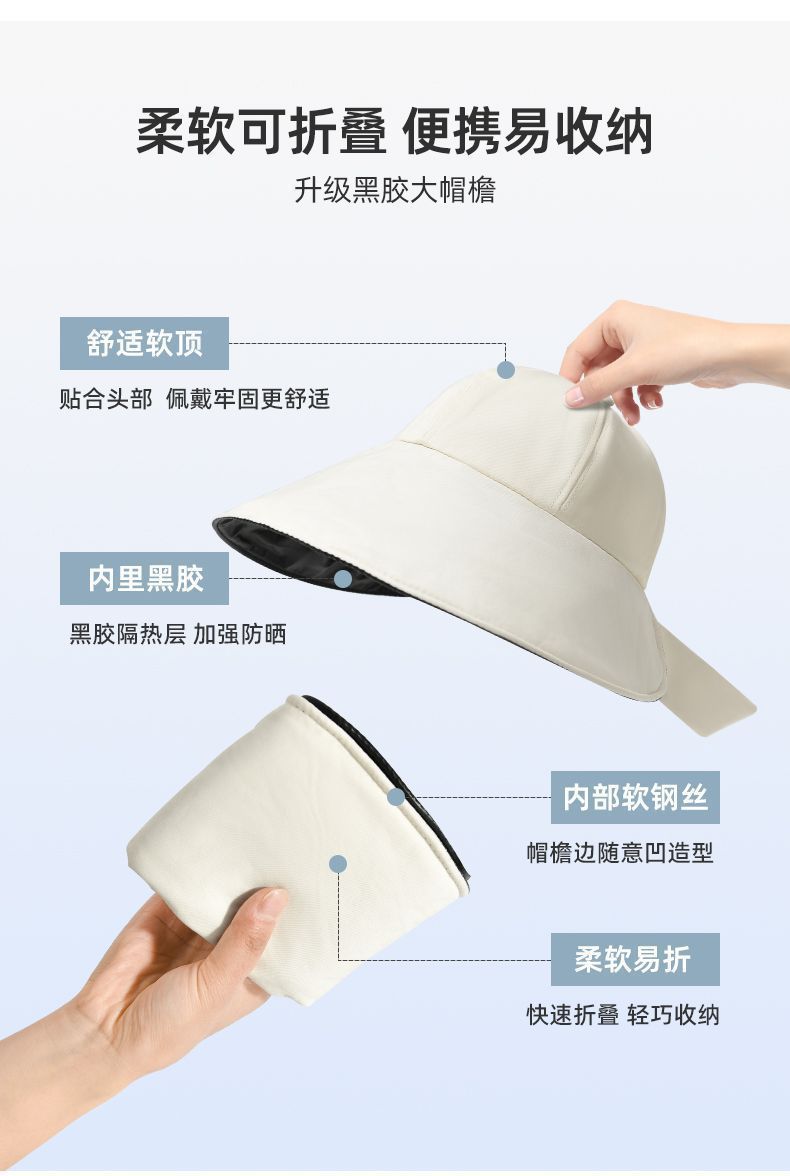 柔软可折叠 便携易收纳

升级黑胶大帽檐

舒适软顶

贴合头部 佩戴牢固更舒适

内里黑胶

黑胶隔热层 加强防晒

内部软钢丝

帽檐边随意凹造型

柔软易折

快速折叠 轻巧收纳