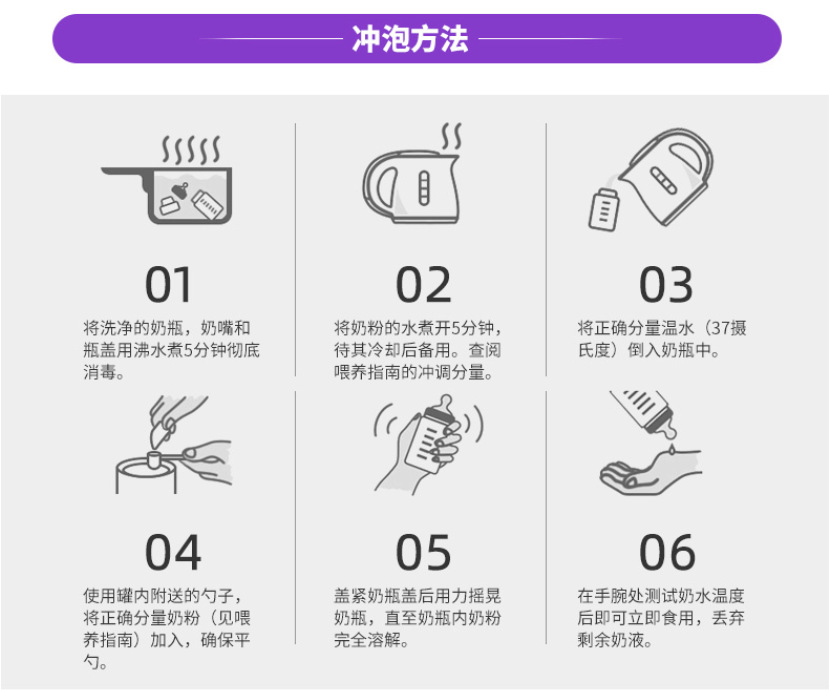 冲泡方法

01
将洗净的奶瓶，奶嘴和瓶盖用沸水煮5分钟彻底消毒。

02
将奶粉的水煮开5分钟，待其冷却后备用。查阅喂养指南的冲调分量。

03
将正确分量温水（37摄氏度）倒入奶瓶中。

04
使用罐内附送的勺子，将正确分量奶粉（见喂养指南）加入，确保平勺。

05
盖紧奶瓶盖后用力摇晃奶瓶，直至奶瓶内奶粉完全溶解。

06
在手腕处测试奶水温度后即可立即食用，丢弃剩余奶液。