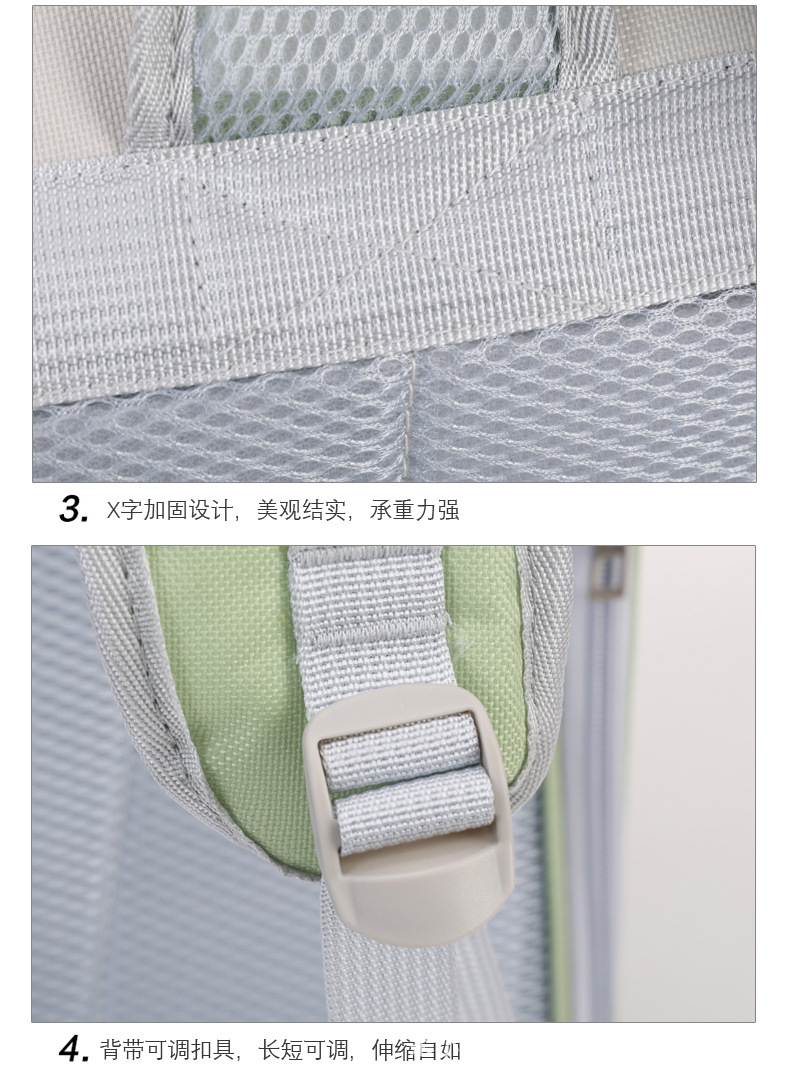 3. X字加固设计，美观结实，承重力强

4. 背带可调扣具，长短可调，伸缩自如