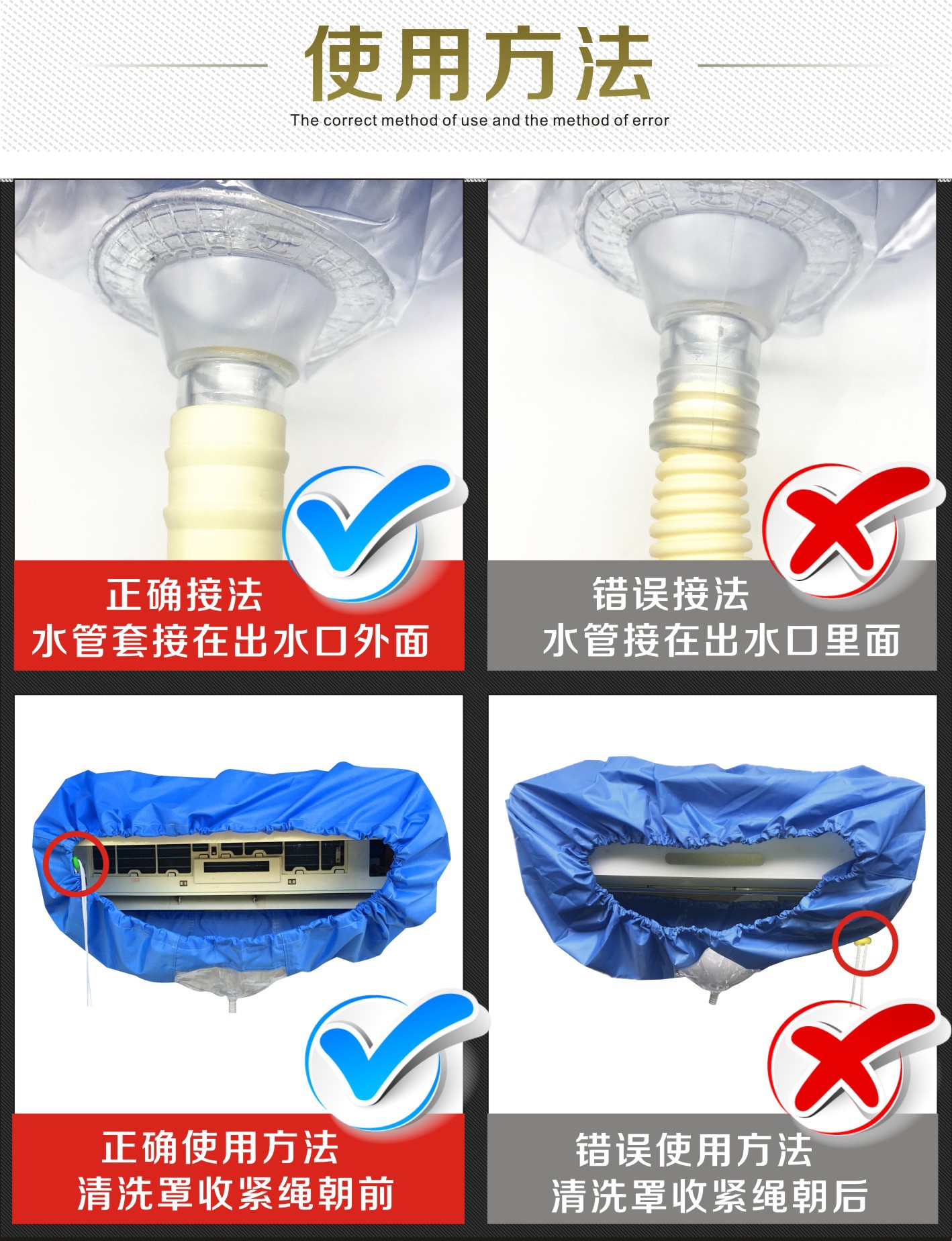 使用方法
The correct method of use and the method of error

正确接法
水管套接在出水口外面

错误接法
水管接在出水口里面

正确使用方法
清洗罩收紧绳朝前

错误使用方法
清洗罩收紧绳朝后