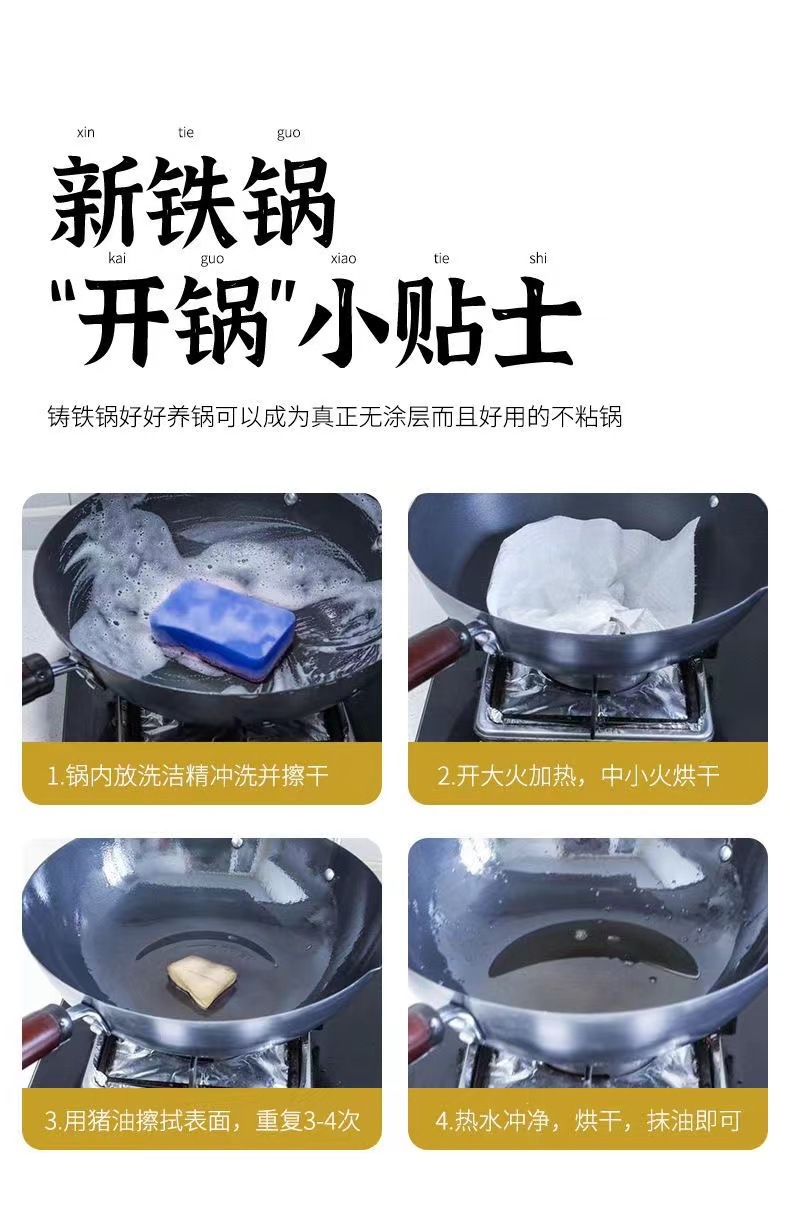 xin tie guo
新铁锅
kai guo xiao tie shi
“开锅”小贴士

铸铁锅好好养锅可以成为真正无涂层而且好用的不粘锅

1.锅内放洗洁精冲洗并擦干

2.开大火加热，中小火烘干

3.用猪油擦拭表面，重复3-4次

4.热水冲净，烘干，抹油即可