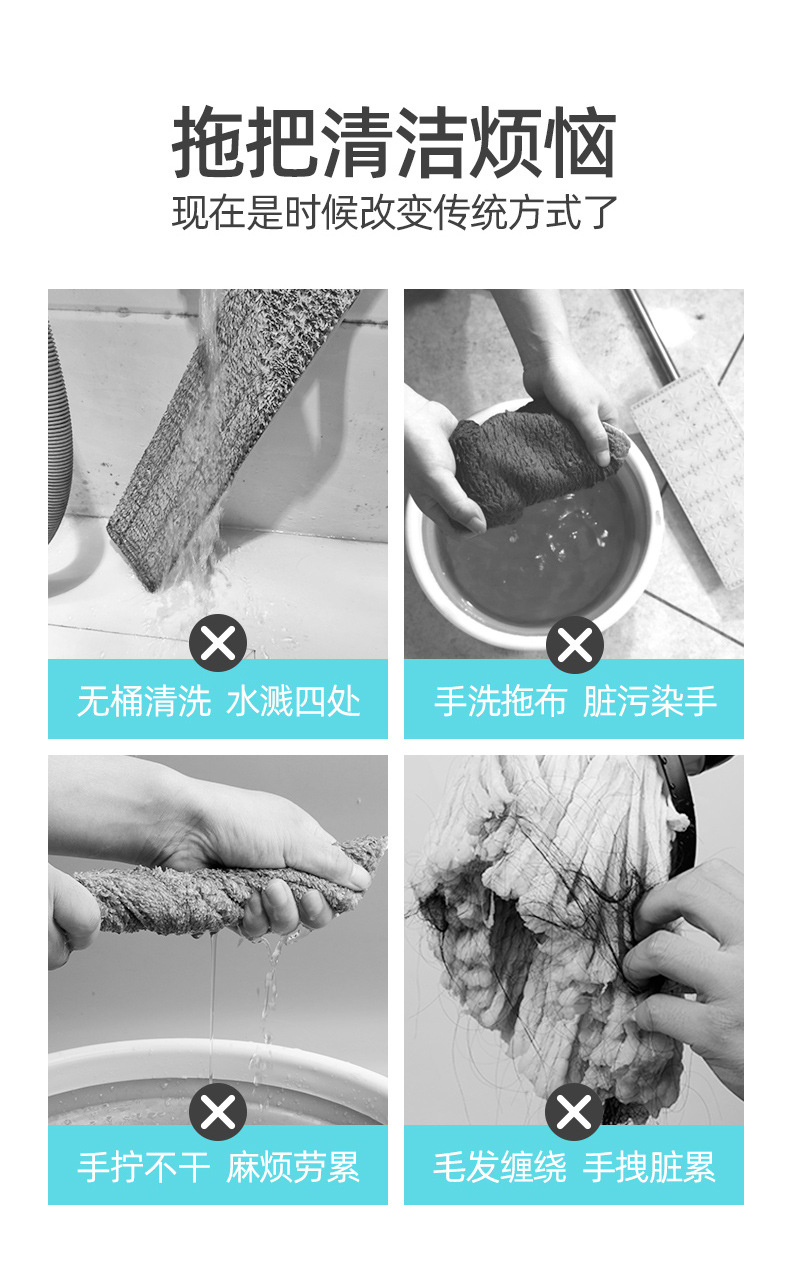 拖把清洁烦恼

现在是时候改变传统方式了

无桶清洗 水溅四处

手洗拖布 脏污染手

手拧不干 麻烦劳累

毛发缠绕 手拽脏累