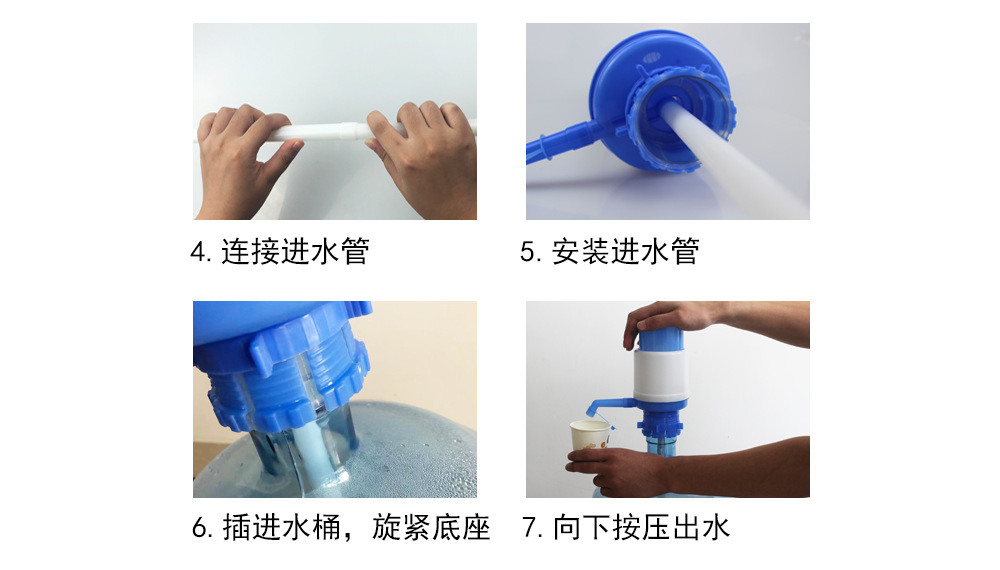 4. 连接进水管

5. 安装进水管

6. 插进水桶，旋紧底座

7. 向下按压出水