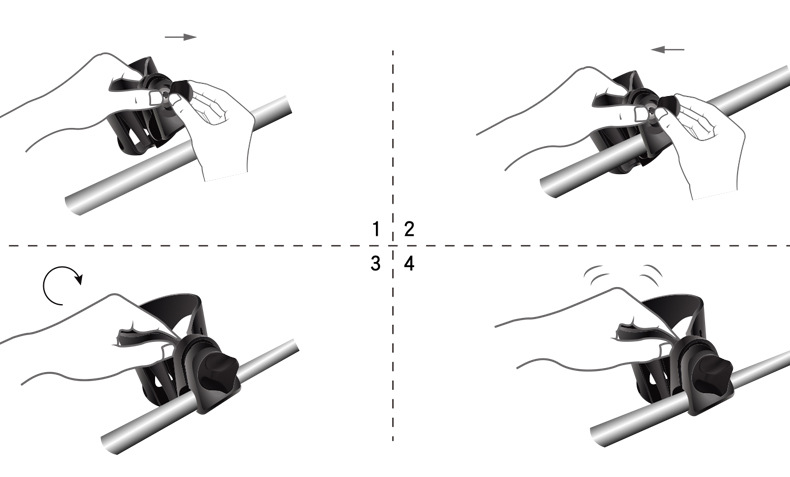 1 2
3 4