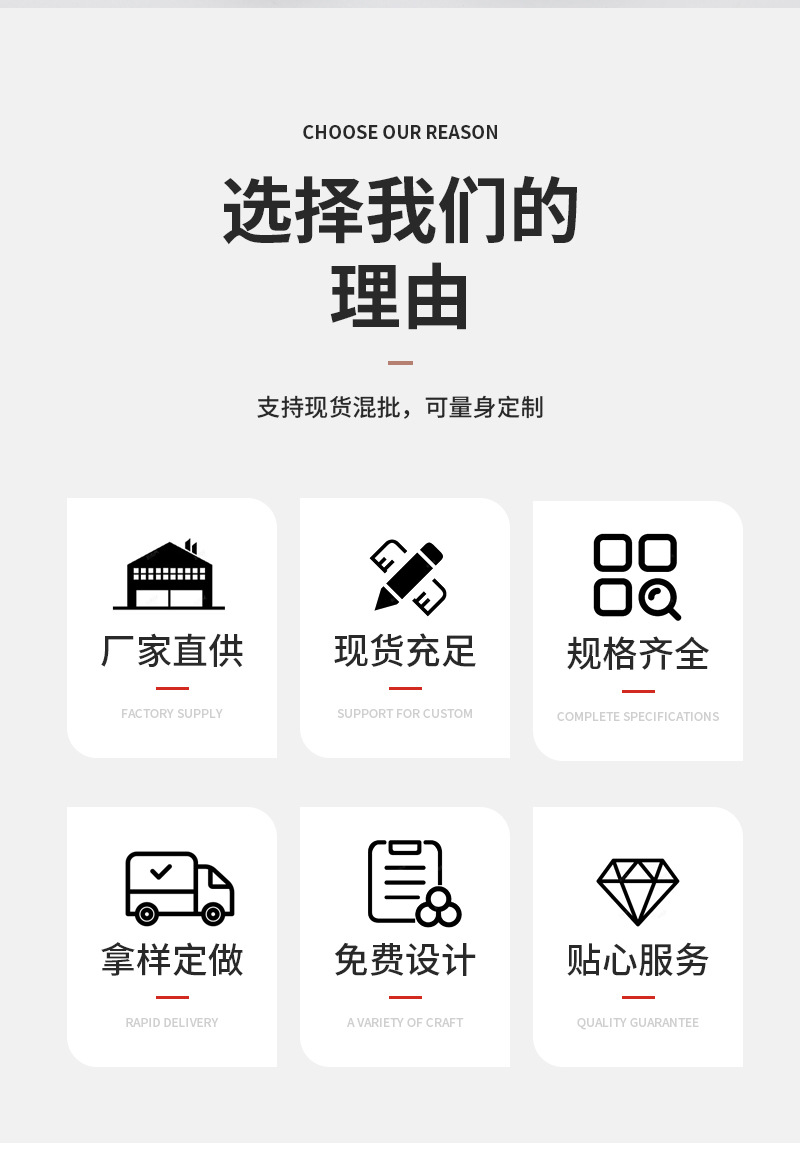 CHOOSE OUR REASON

选择我们的
理由

支持现货混批，可量身定制

厂家直供

FACTORY SUPPLY

现货充足

SUPPORT FOR CUSTOM

规格齐全

COMPLETE SPECIFICATIONS

拿样定做

RAPID DELIVERY

免费设计

A VARIETY OF CRAFT

贴心服务

QUALITY GUARANTEE