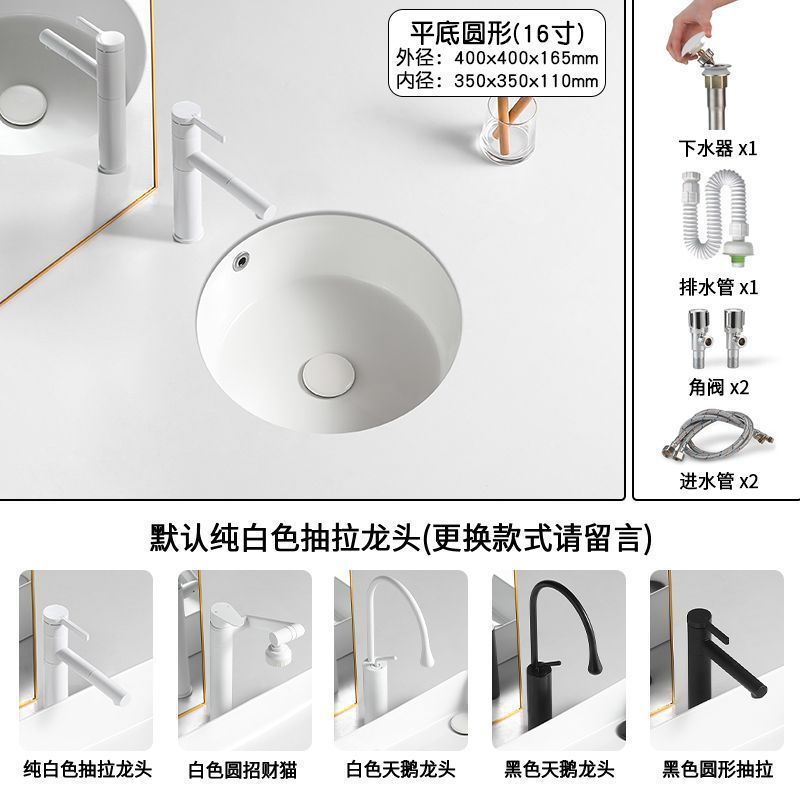 平底圆形(16寸)
外径：400x400x165mm
内径：350x350x110mm

下水器 x1
排水管 x1
角阀 x2
进水管 x2

默认纯白色抽拉龙头(更换款式请留言)

纯白色抽拉龙头
白色圆招财猫
白色天鹅龙头
黑色天鹅龙头
黑色圆形抽拉