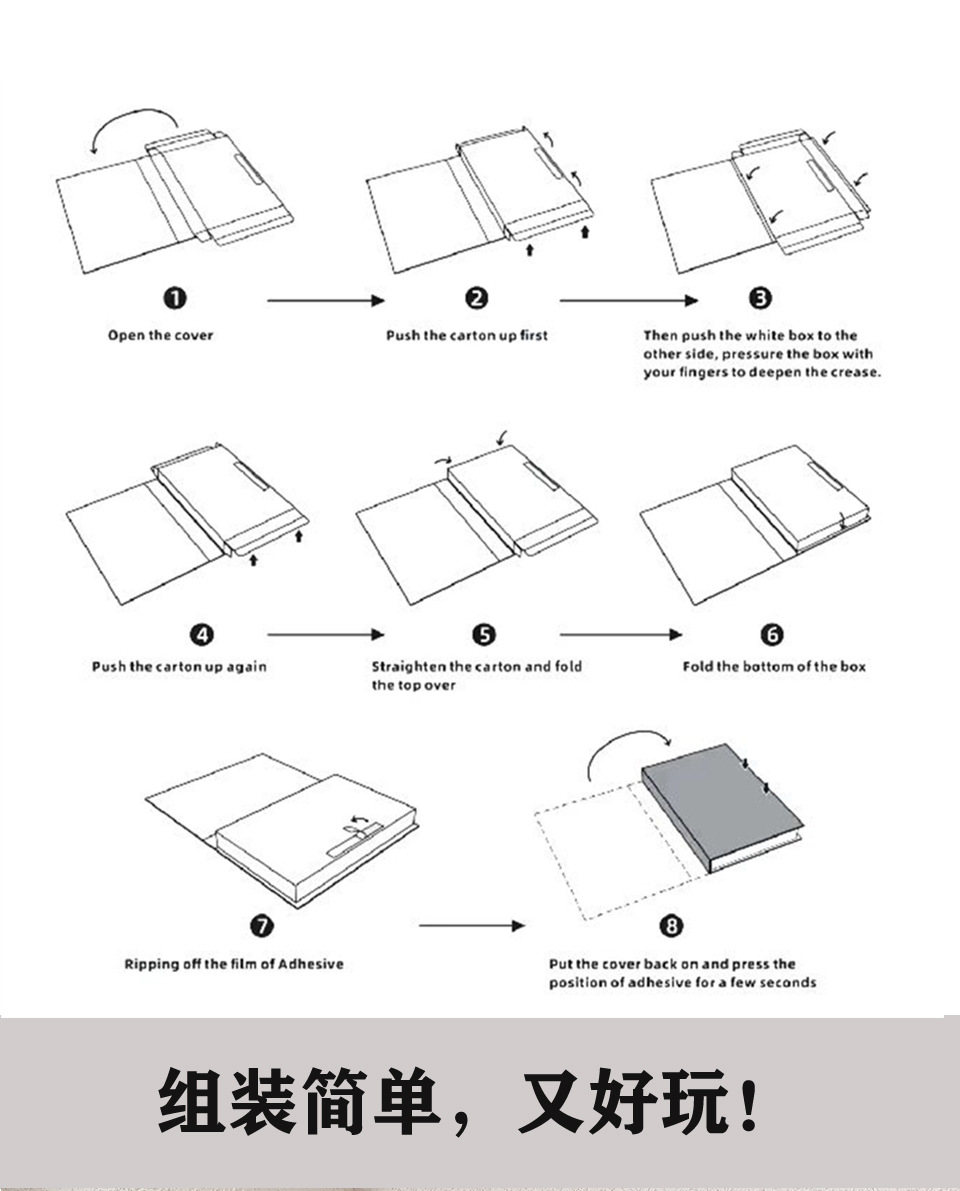 ❶
Open the cover

❷
Push the carton up first

❸
Then push the white box to the other side, pressure the box with your fingers to deepen the crease.

❹
Push the carton up again

❺
Straighten the carton and fold the top over

❻
Fold the bottom of the box

❼
Ripping off the film of Adhesive

❽
Put the cover back on and press the position of adhesive for a few seconds

组装简单，又好玩！