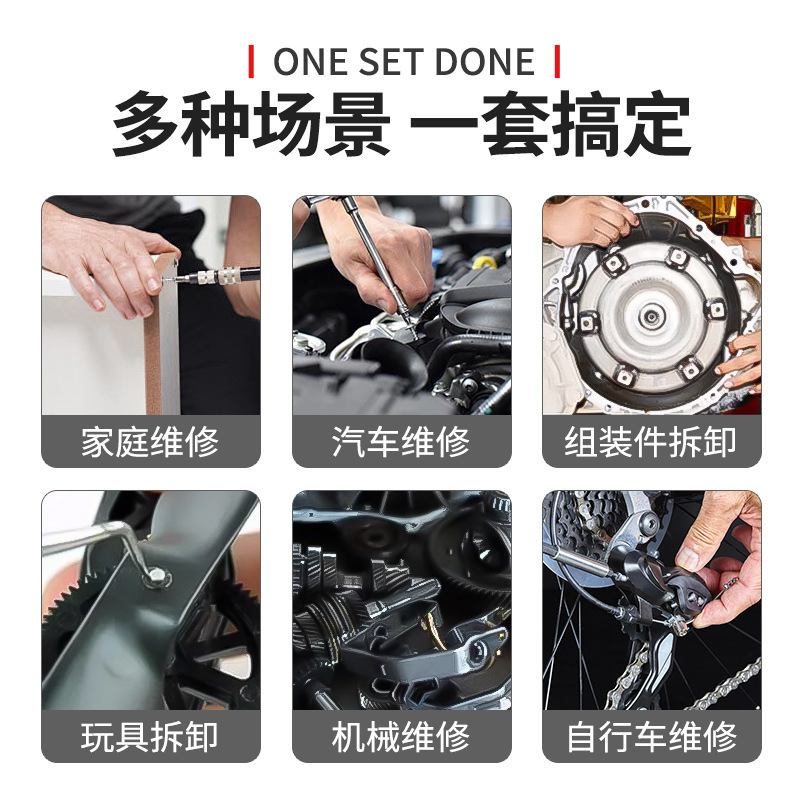 ONE SET DONE

多种场景 一套搞定

家庭维修

汽车维修

组装件拆卸

玩具拆卸

机械维修

自行车维修