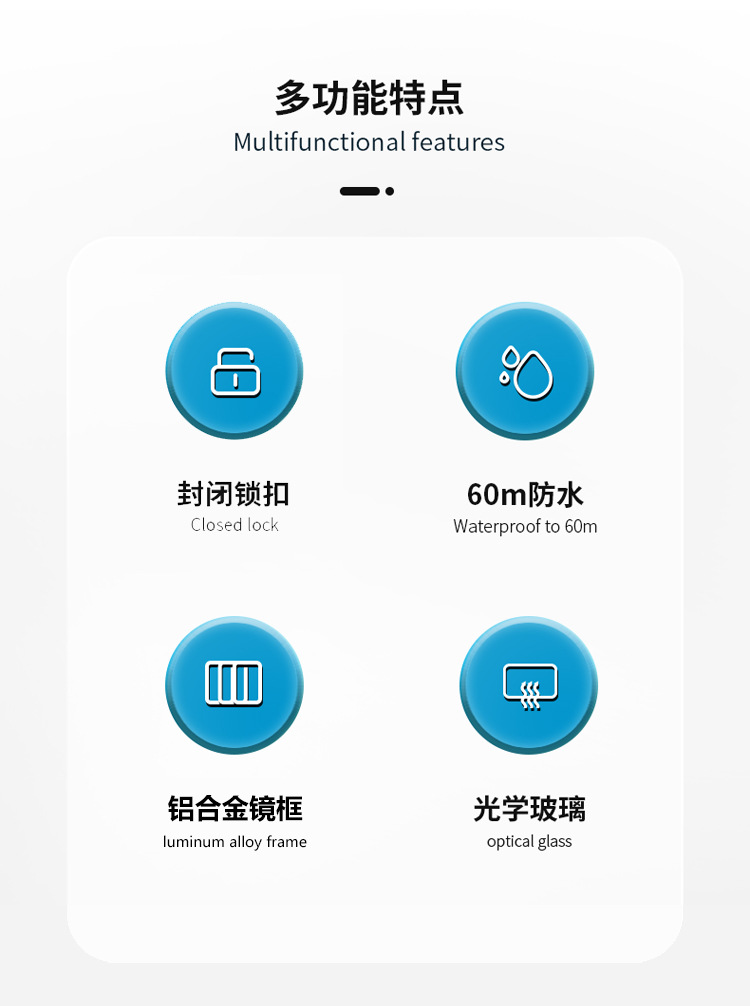 多功能特点
Multifunctional features

封闭锁扣
Closed lock

60m防水
Waterproof to 60m

铝合金镜框
luminum alloy frame

光学玻璃
optical glass