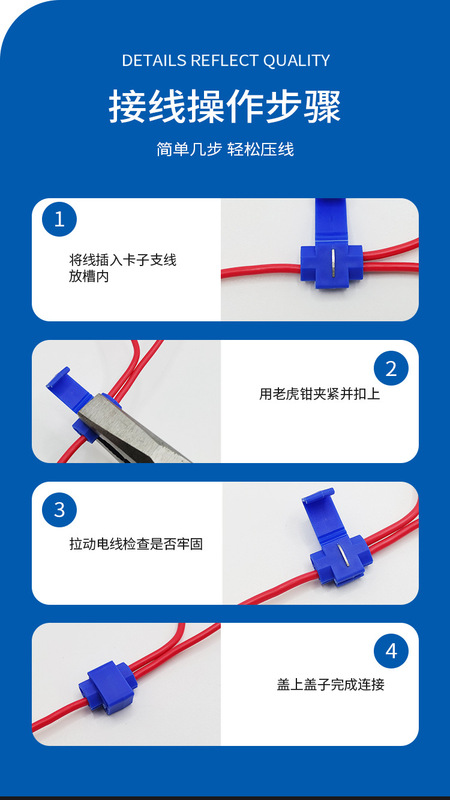 DETAILS REFLECT QUALITY

接线操作步骤

简单几步 轻松压线

1

将线插入卡子支线放槽内

2

用老虎钳夹紧并扣上

3

拉动电线检查是否牢固

4

盖上盖子完成连接