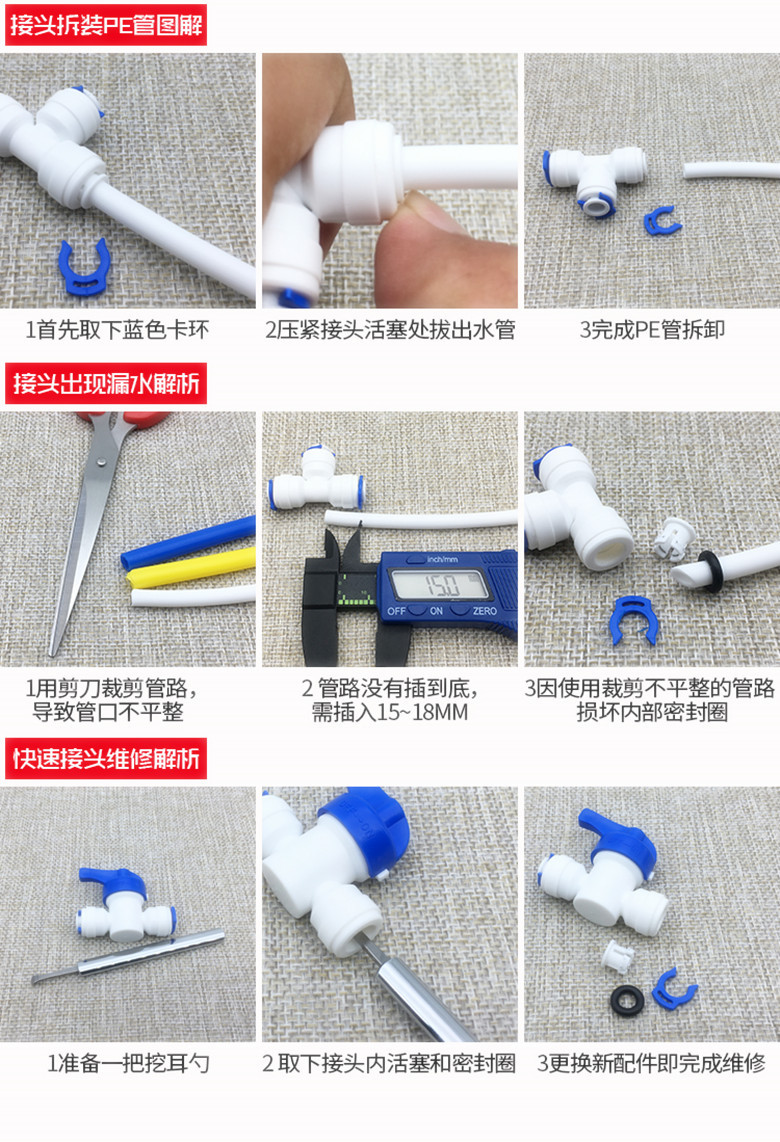 接头拆装PE管图解

1首先取下蓝色卡环

2压紧接头活塞处拔出水管

3完成PE管拆卸

接头出现漏水解析

inch/mm
15.0
OFF ON ZERO

1用剪刀裁剪管路，导致管口不平整

2 管路没有插到底，需插入15~18MM

3因使用裁剪不平整的管路损坏内部密封圈

快速接头维修解析

1准备一把挖耳勺

2 取下接头内活塞和密封圈

3更换新配件即完成维修