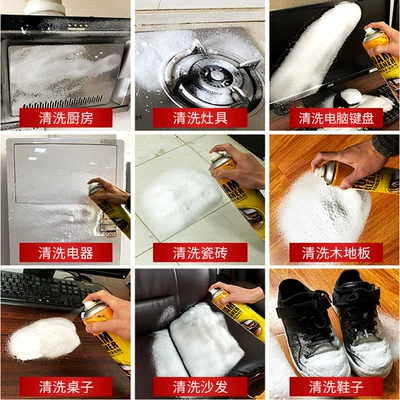 清洗厨房

清洗灶具

清洗电脑键盘

清洗电器

清洗瓷砖

清洗木地板

清洗桌子

清洗沙发

清洗鞋子