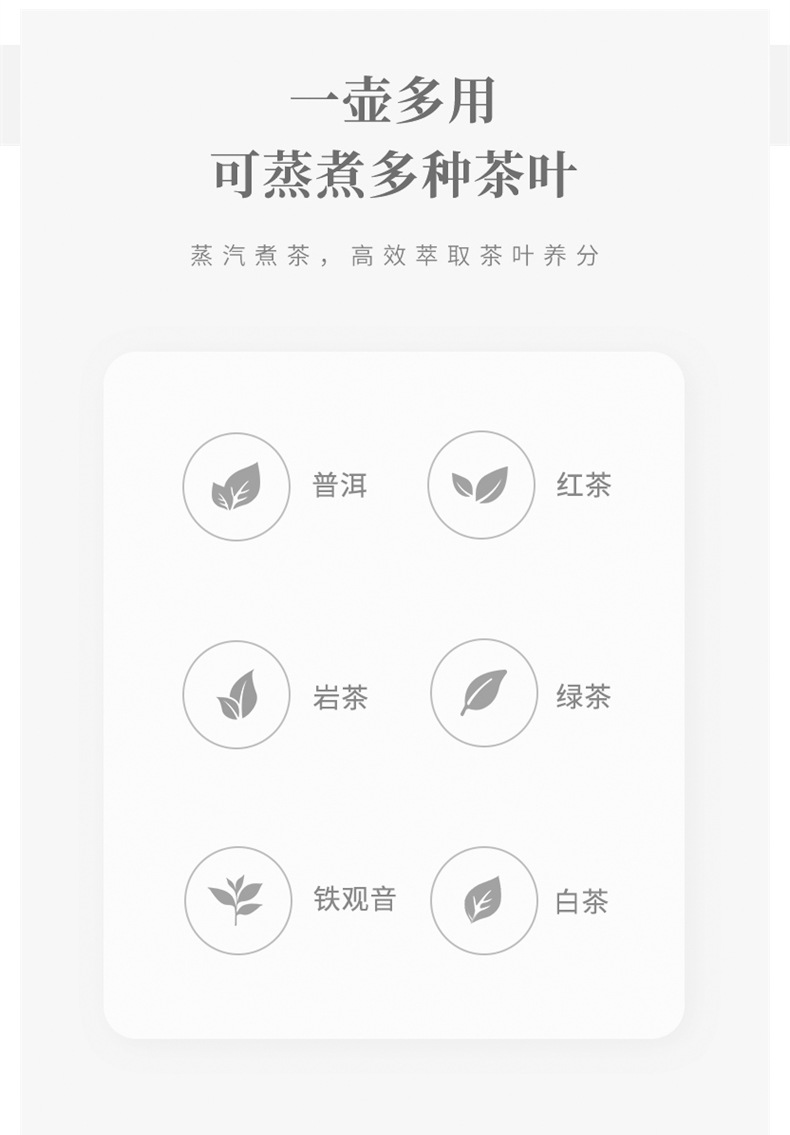 一壶多用
可蒸煮多种茶叶

蒸汽煮茶，高效萃取茶叶养分

普洱 红茶

岩茶 绿茶

铁观音 白茶