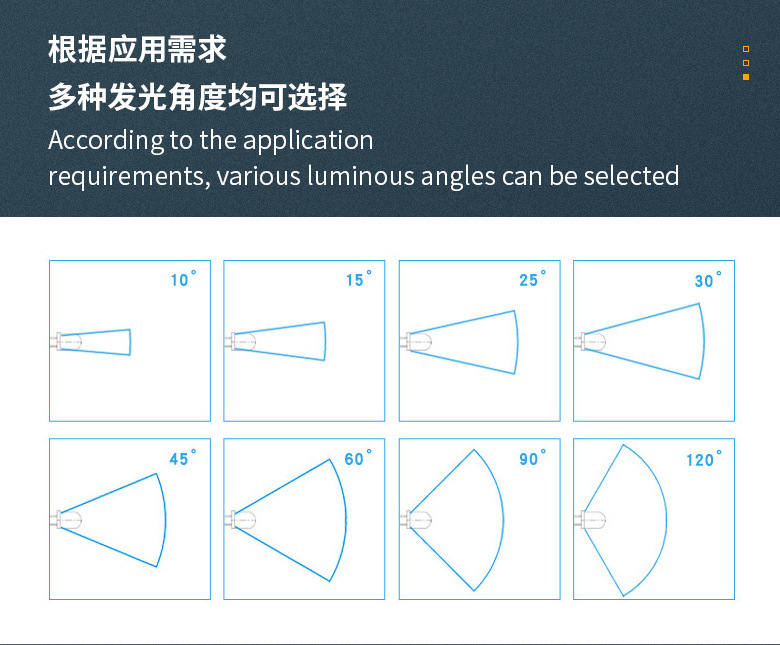 根据应用需求
多种发光角度均可选择
According to the application requirements, various luminous angles can be selected

10°

15°

25°

30°

45°

60°

90°

120°