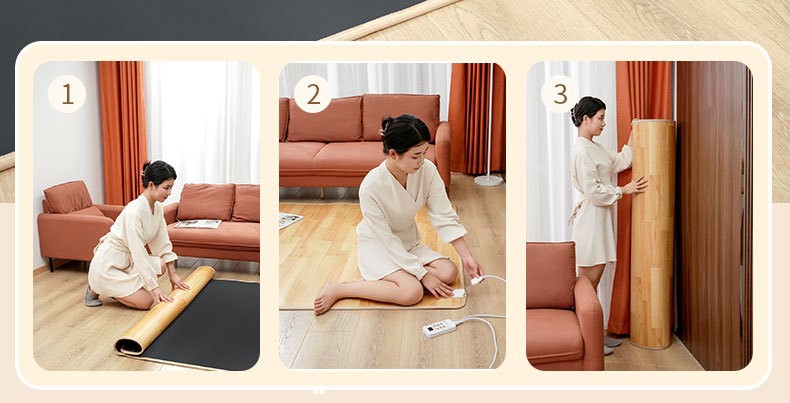 1

2

3