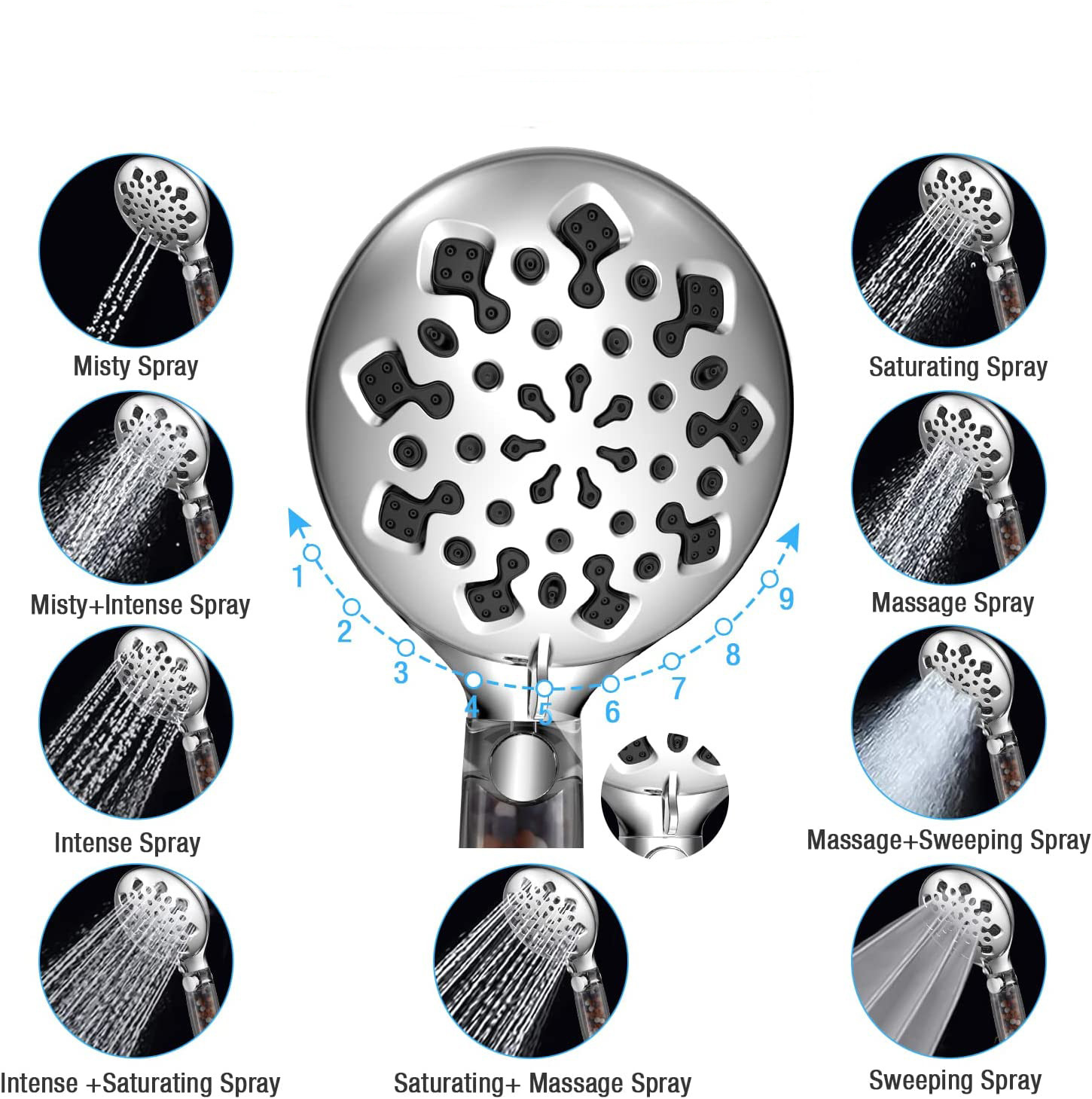 Misty Spray

Misty+Intense Spray

Intense Spray

Intense +Saturating Spray

1 2 3 4 5 6 7 8 9

Saturating+ Massage Spray

Saturating Spray

Massage Spray

Massage+Sweeping Spray

Sweeping Spray