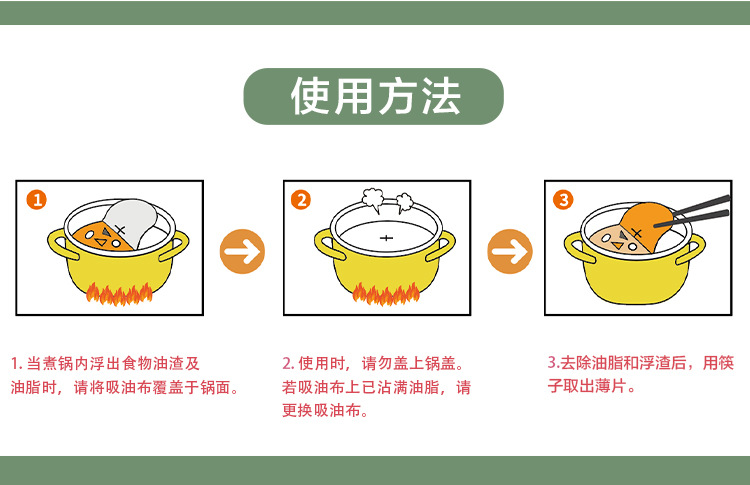 使用方法

1

2

3

1. 当煮锅内浮出食物油渣及油脂时，请将吸油布覆盖于锅面。

2. 使用时，请勿盖上锅盖。若吸油布上已沾满油脂，请更换吸油布。

3.去除油脂和浮渣后，用筷子取出薄片。