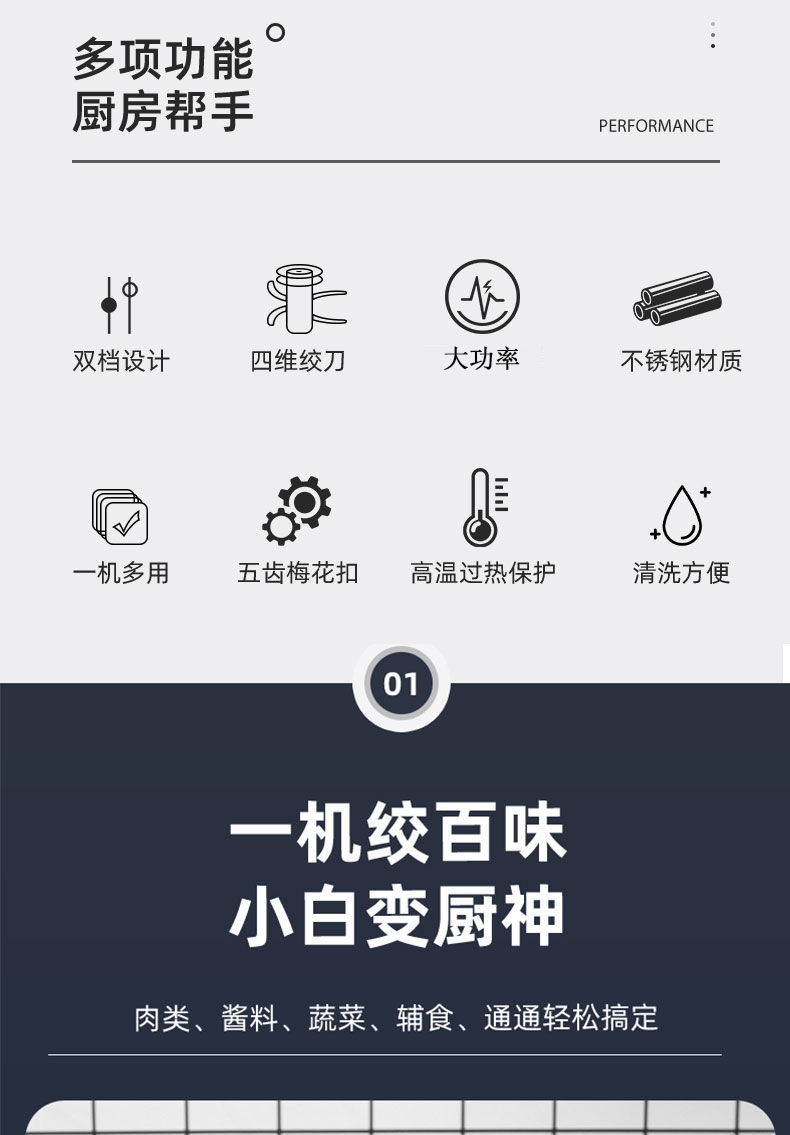 多项功能
厨房帮手

PERFORMANCE

双档设计

四维绞刀

大功率

不锈钢材质

一机多用

五齿梅花扣

高温过热保护

清洗方便

01

一机绞百味
小白变厨神

肉类、酱料、蔬菜、辅食、通通轻松搞定