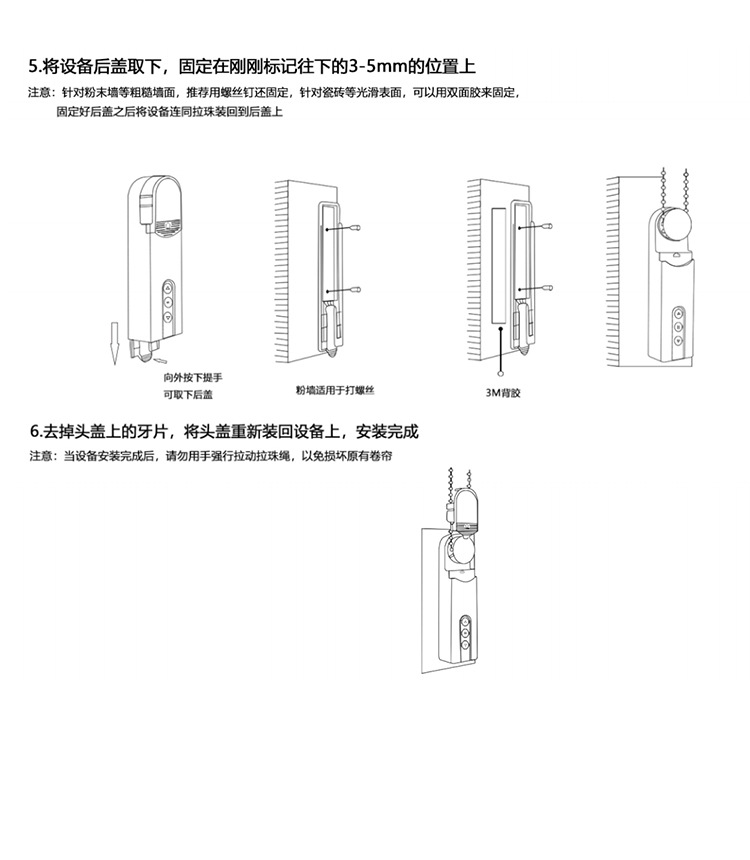 5.将设备后盖取下，固定在刚刚标记往下的3-5mm的位置上

注意：针对粉末墙等粗糙墙面，推荐用螺丝钉还固定，针对瓷砖等光滑表面，可以用双面胶来固定，固定好后盖之后将设备连同拉珠装回到后盖上

向外按下提手
可取下后盖

粉墙适用于打螺丝

3M背胶

6.去掉头盖上的牙片，将头盖重新装回设备上，安装完成

注意：当设备安装完成后，请勿用手强行拉动拉珠绳，以免损坏原有卷帘