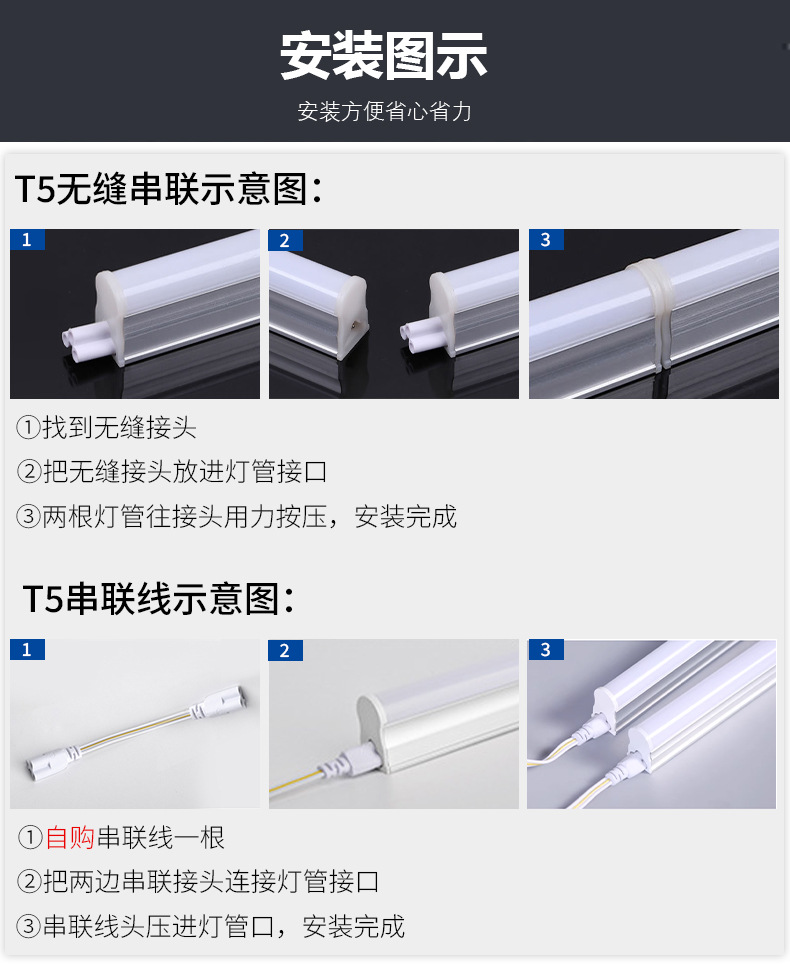 安装图示

安装方便省心省力

T5无缝串联示意图：

1

2

3

①找到无缝接头

②把无缝接头放进灯管接口

③两根灯管往接头用力按压，安装完成

T5串联线示意图：

1

2

3

①自购串联线一根

②把两边串联接头连接灯管接口

③串联线头压进灯管口，安装完成