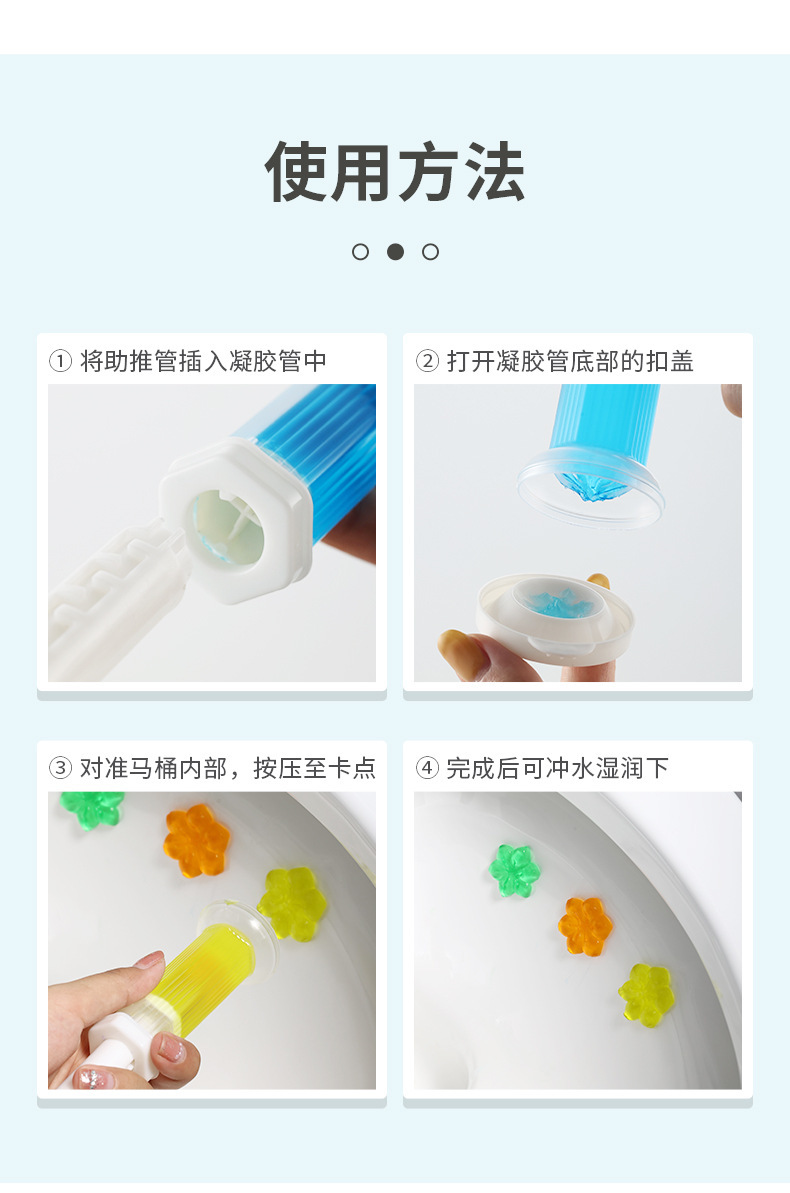 使用方法

① 将助推管插入凝胶管中

② 打开凝胶管底部的扣盖

③ 对准马桶内部，按压至卡点

④ 完成后可冲水湿润下