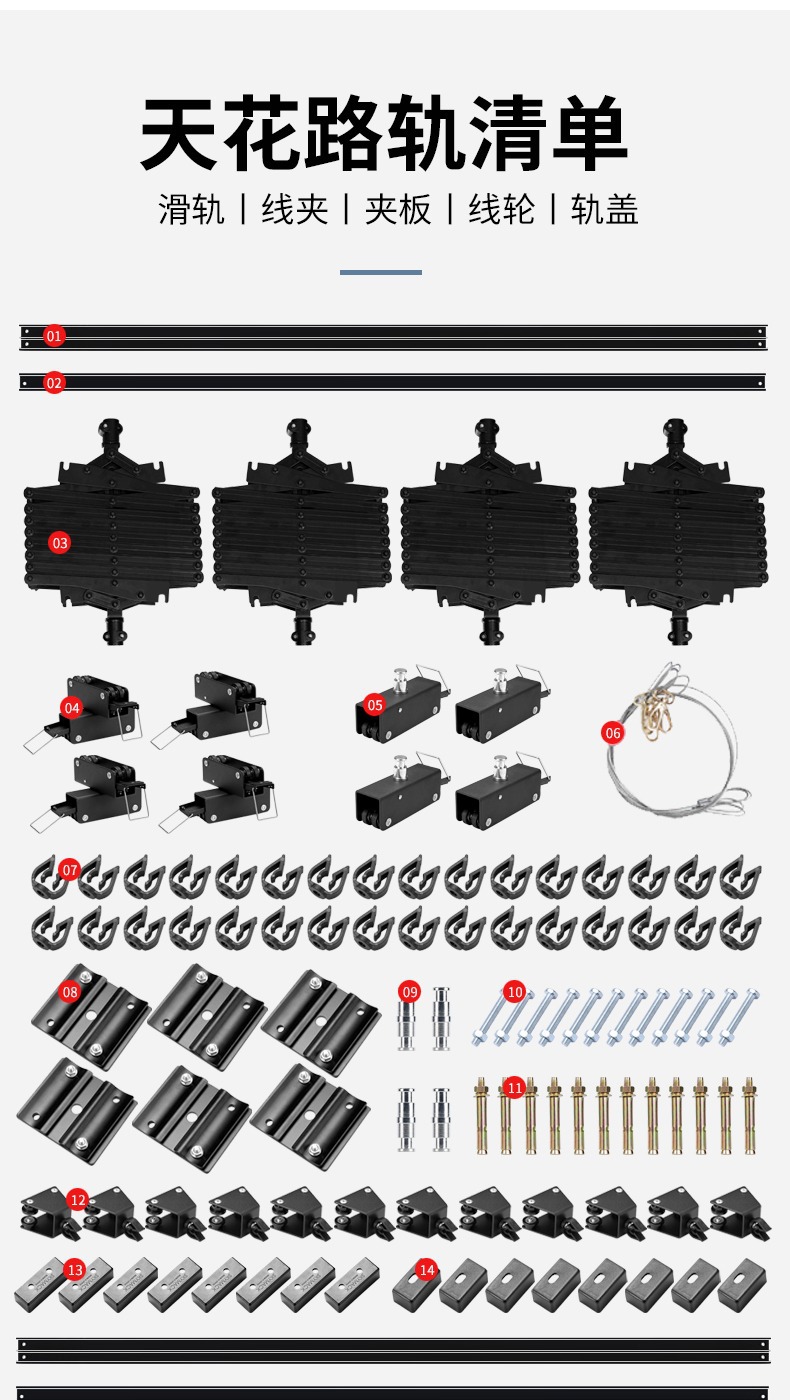 天花路轨清单

滑轨 | 线夹 | 夹板 | 线轮 | 轨盖

01

02

03

04

05

06

07

08

09

10

11

12

13

14