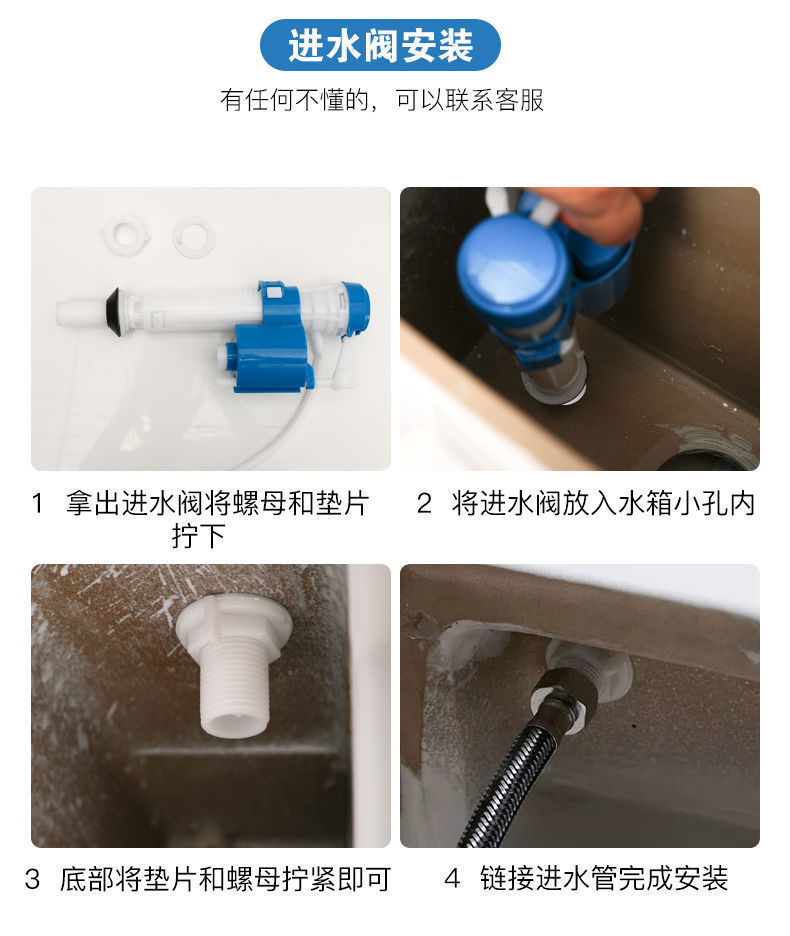 进水阀安装

有任何不懂的，可以联系客服

1 拿出进水阀将螺母和垫片拧下

2 将进水阀放入水箱小孔内

3 底部将垫片和螺母拧紧即可

4 链接进水管完成安装